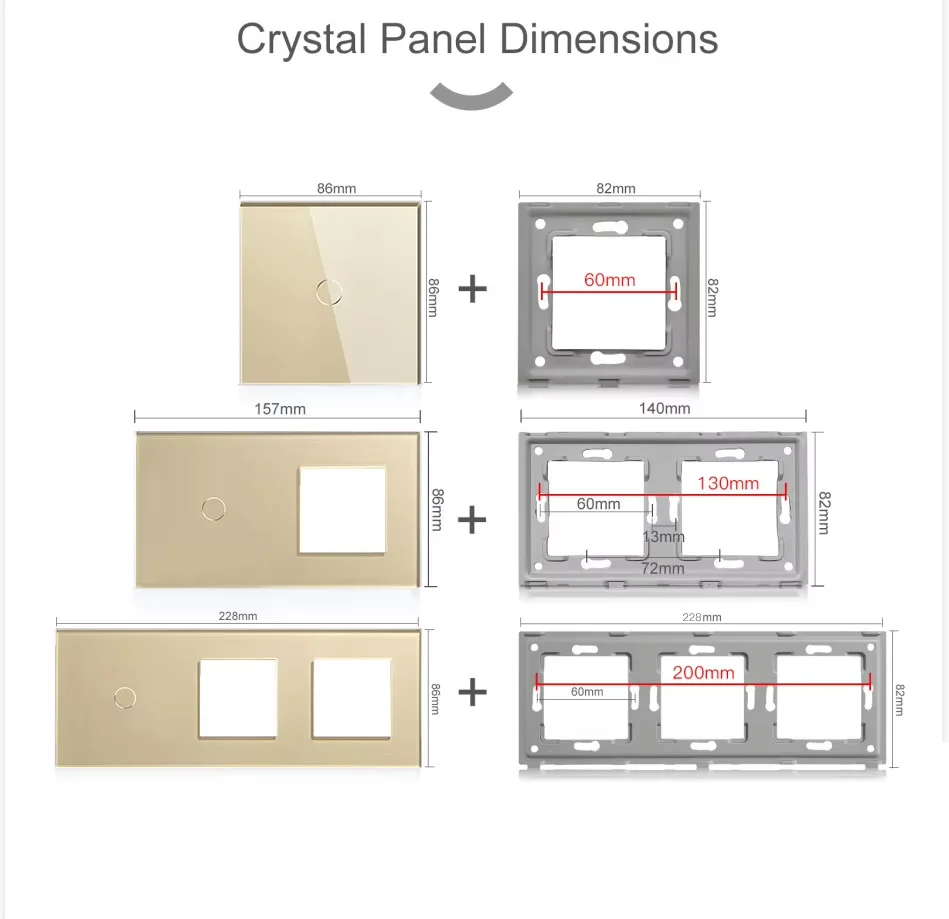 Crystal Panel Dimensions

86mm
86mm
+
82mm
60mm
82mm

157mm
86mm
+
140mm
130mm
60mm
13mm
72mm
82mm

228mm
86mm
+
228mm
200mm
60mm
82mm