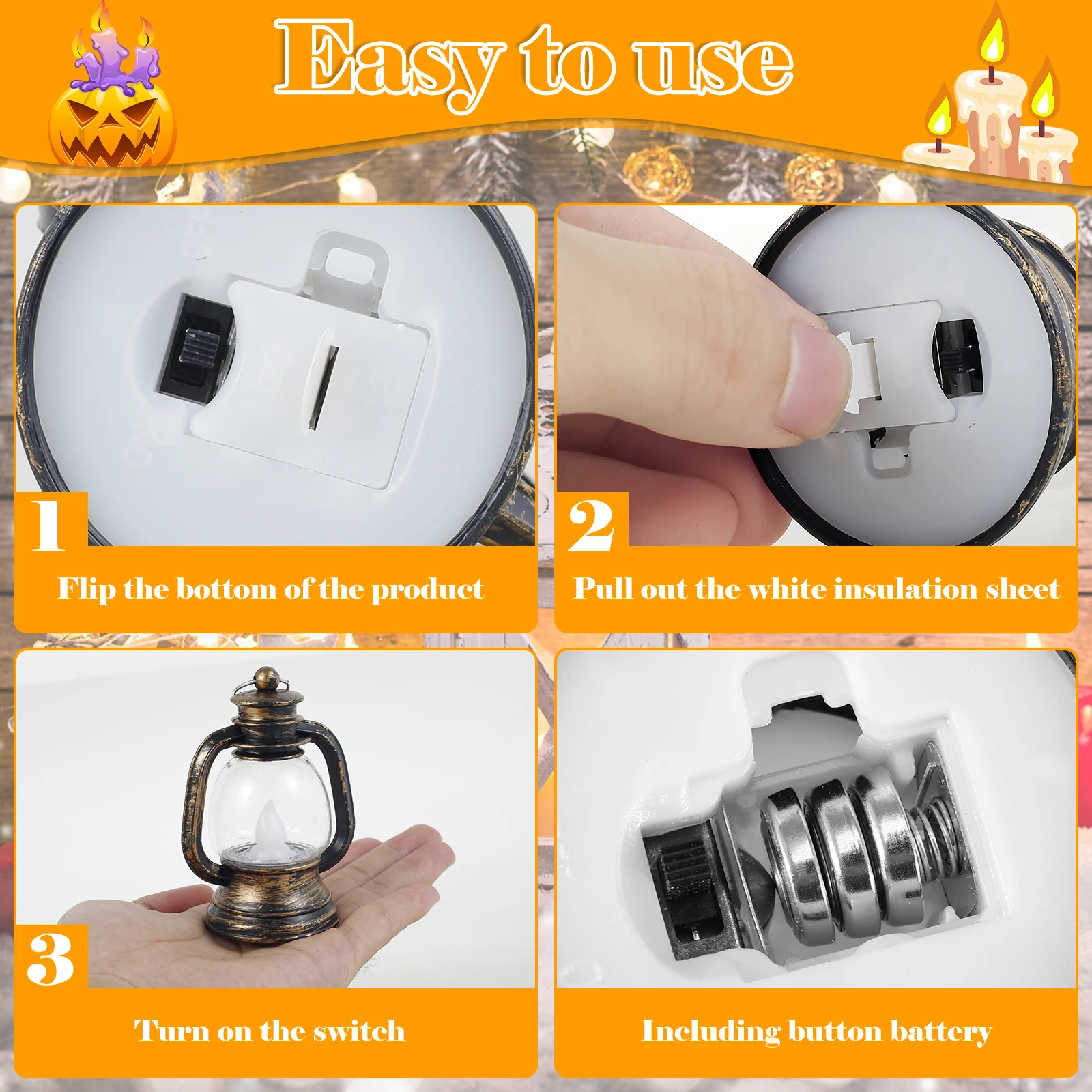 Easy to use

1

Flip the bottom of the product

2

Pull out the white insulation sheet

3

Turn on the switch

Including button battery