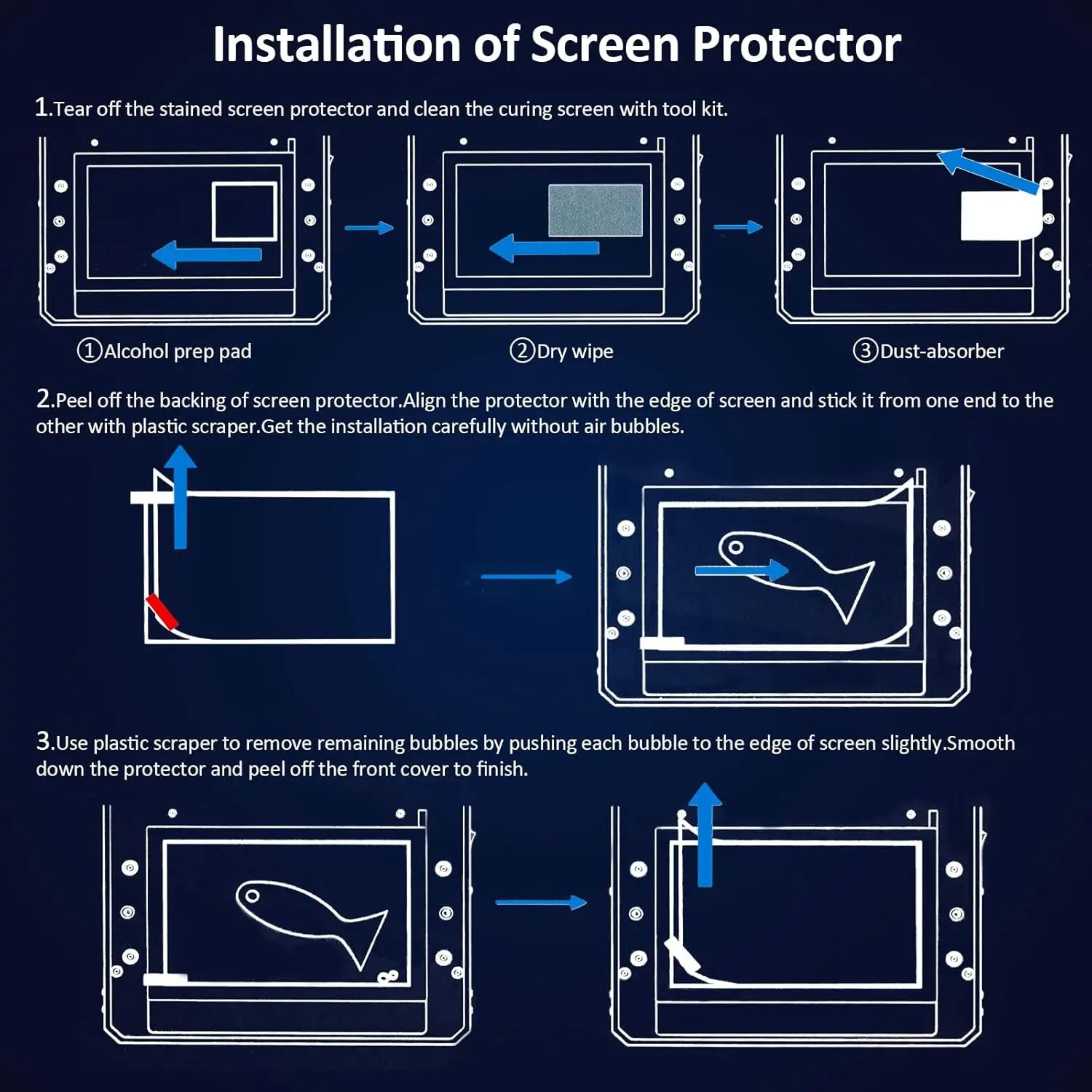 Installation of Screen Protector

1.Tear off the stained screen protector and clean the curing screen with tool kit.

①Alcohol prep pad

②Dry wipe

③Dust-absorber

2.Peel off the backing of screen protector.Align the protector with the edge of screen and stick it from one end to the other with plastic scraper.Get the installation carefully without air bubbles.

3.Use plastic scraper to remove remaining bubbles by pushing each bubble to the edge of screen slightly.Smooth down the protector and peel off the front cover to finish.