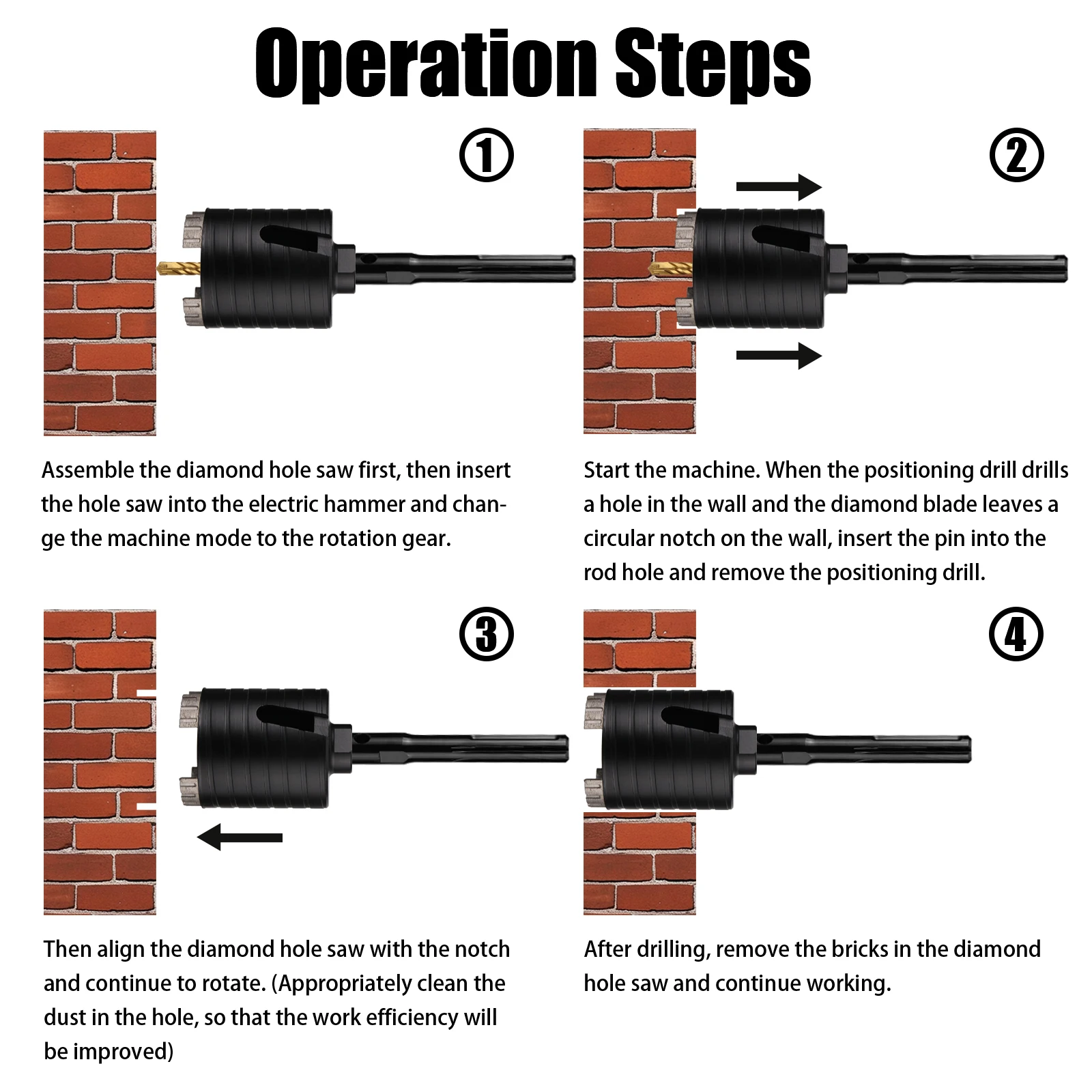 Operation Steps

①

Assemble the diamond hole saw first, then insert the hole saw into the electric hammer and change the machine mode to the rotation gear.

②

Start the machine. When the positioning drill drills a hole in the wall and the diamond blade leaves a circular notch on the wall, insert the pin into the rod hole and remove the positioning drill.

③

Then align the diamond hole saw with the notch and continue to rotate. (Appropriately clean the dust in the hole, so that the work efficiency will be improved)

④

After drilling, remove the bricks in the diamond hole saw and continue working.