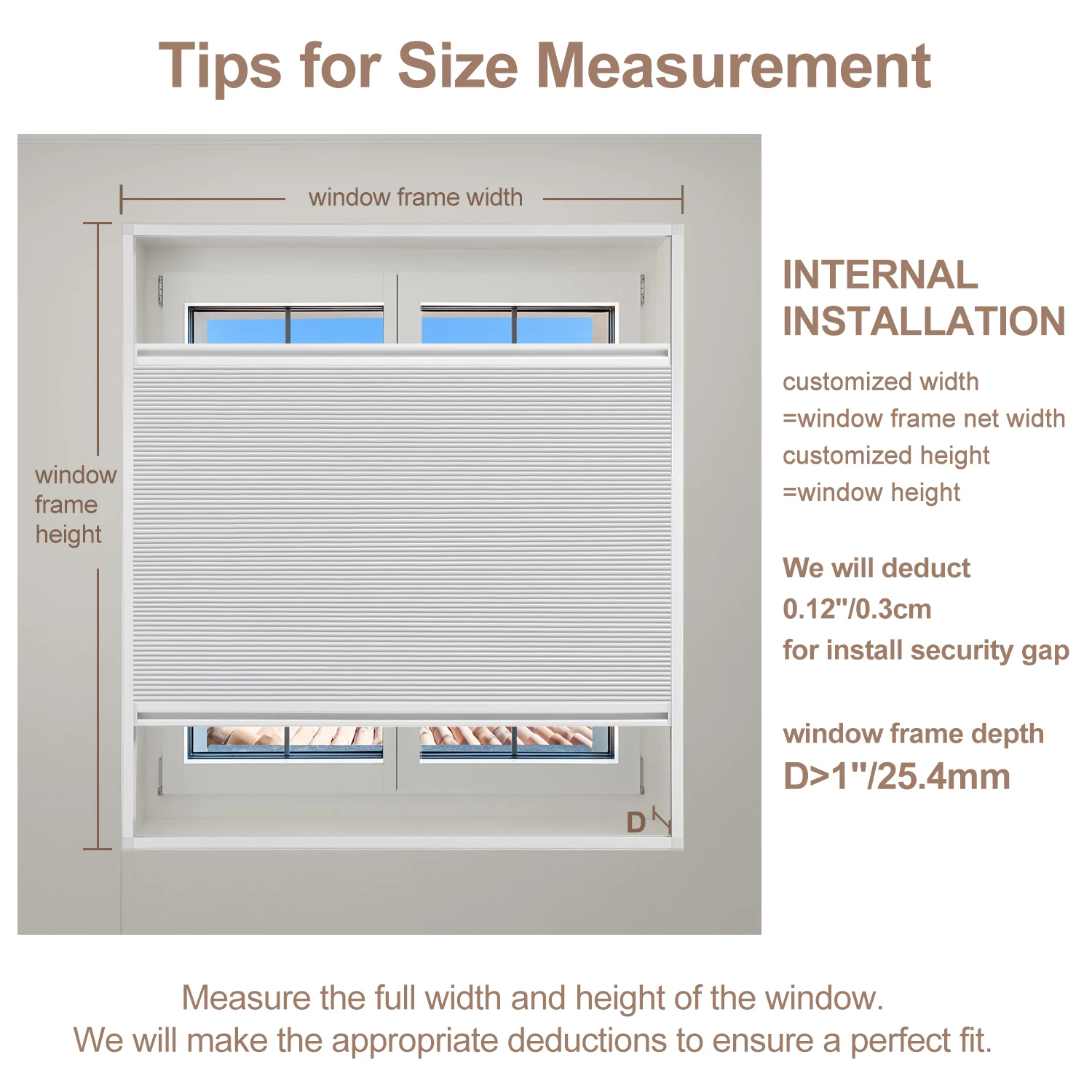 Tips for Size Measurement

window frame width

window frame height

D

INTERNAL INSTALLATION

customized width
=window frame net width
customized height
=window height

We will deduct
0.12"/0.3cm
for install security gap

window frame depth
D>1"/25.4mm

Measure the full width and height of the window.
We will make the appropriate deductions to ensure a perfect fit.