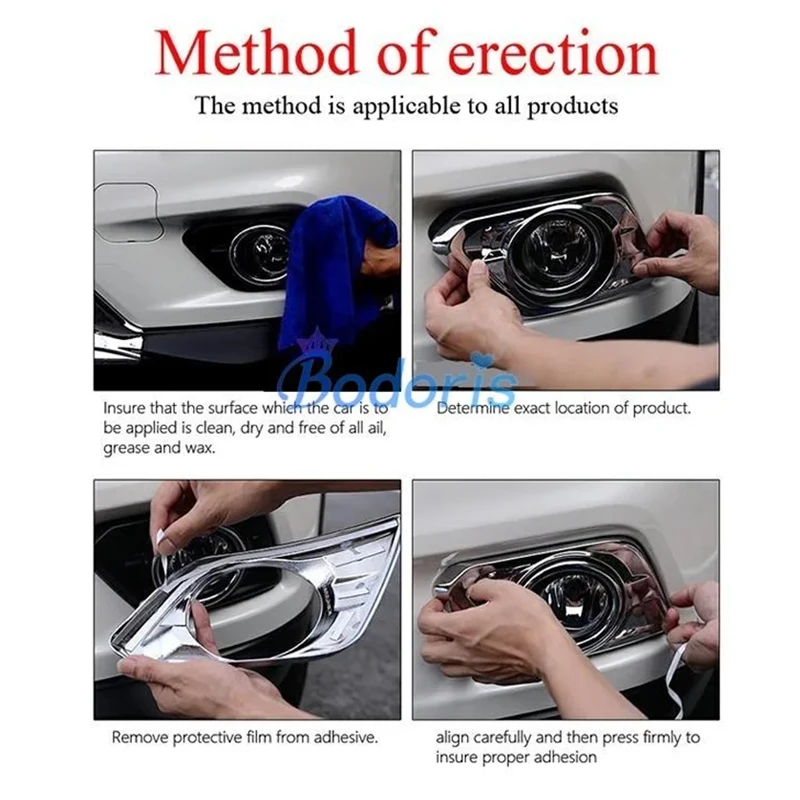 Method of erection

The method is applicable to all products

Bodoris

Insure that the surface which the car is to be applied is clean, dry and free of all ail, grease and wax.

Determine exact location of product.

Remove protective film from adhesive.

align carefully and then press firmly to insure proper adhesion