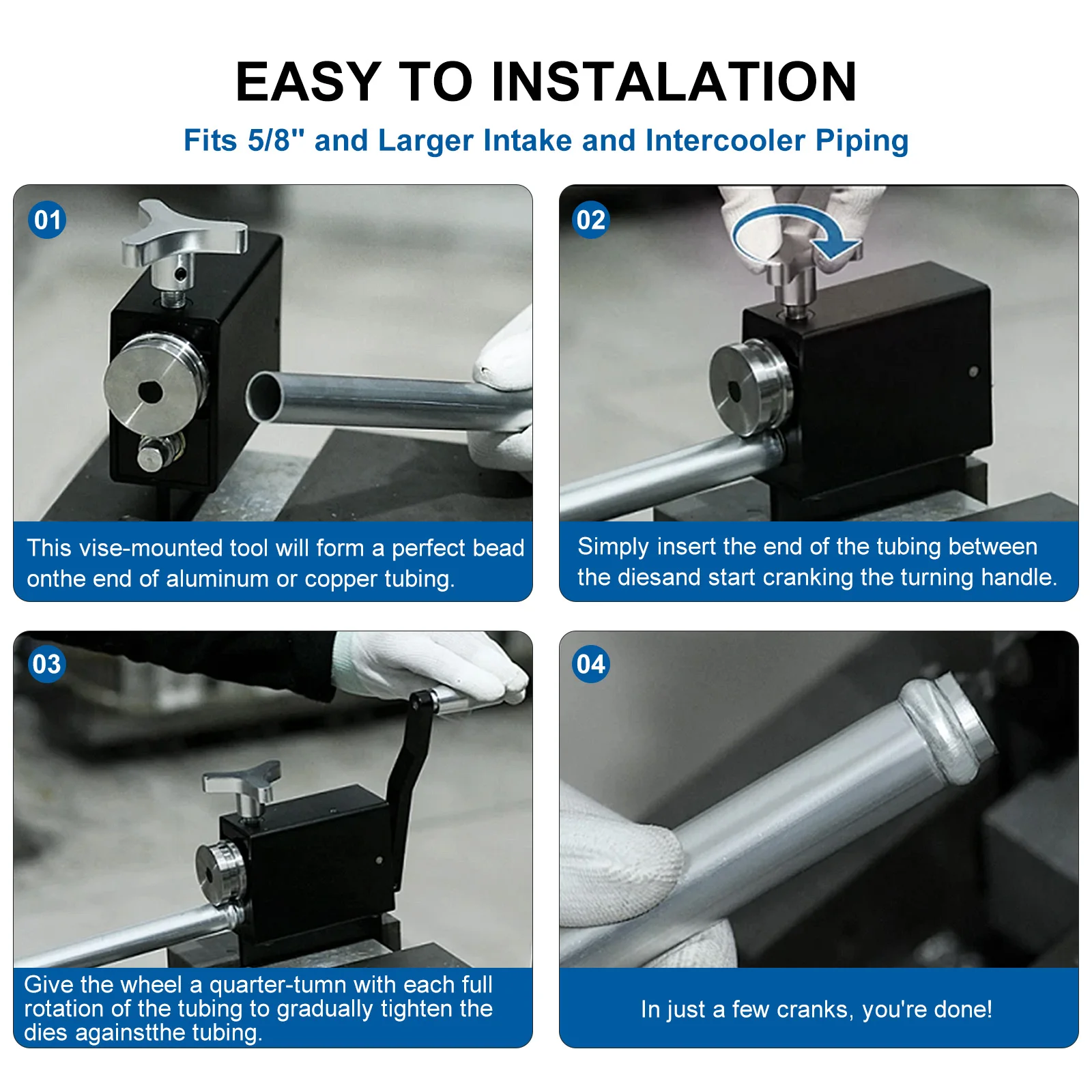 EASY TO INSTALATION

Fits 5/8" and Larger Intake and Intercooler Piping

01

This vise-mounted tool will form a perfect bead onthe end of aluminum or copper tubing.

02

Simply insert the end of the tubing between the diesand start cranking the turning handle.

03

Give the wheel a quarter-tumn with each full rotation of the tubing to gradually tighten the dies againstthe tubing.

04

In just a few cranks, you're done!