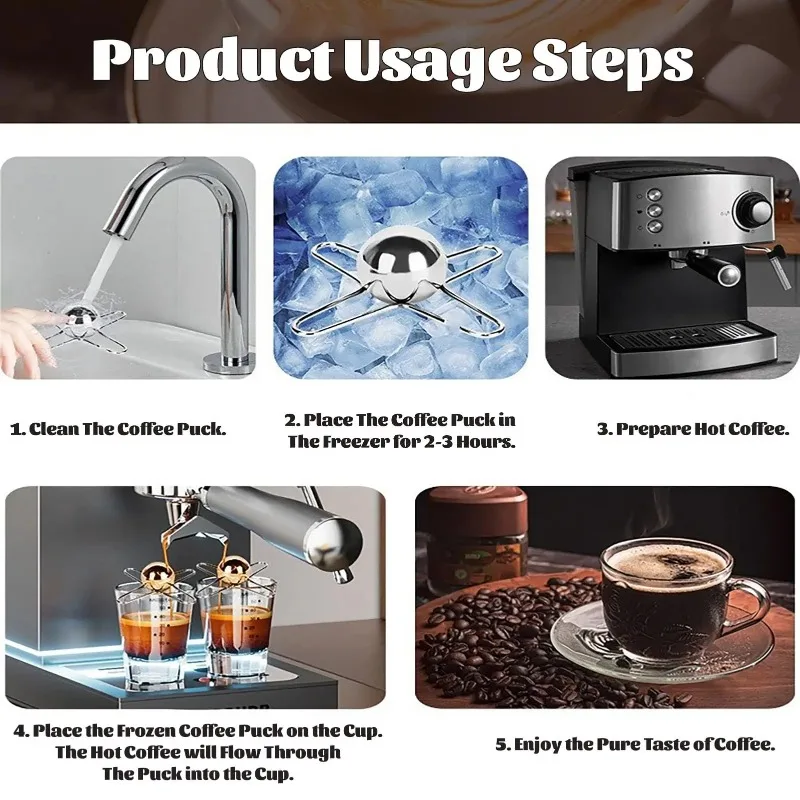 Product Usage Steps

1. Clean The Coffee Puck.

2. Place The Coffee Puck in The Freezer for 2-3 Hours.

3. Prepare Hot Coffee.

4. Place the Frozen Coffee Puck on the Cup. The Hot Coffee will Flow Through The Puck into the Cup.

5. Enjoy the Pure Taste of Coffee.