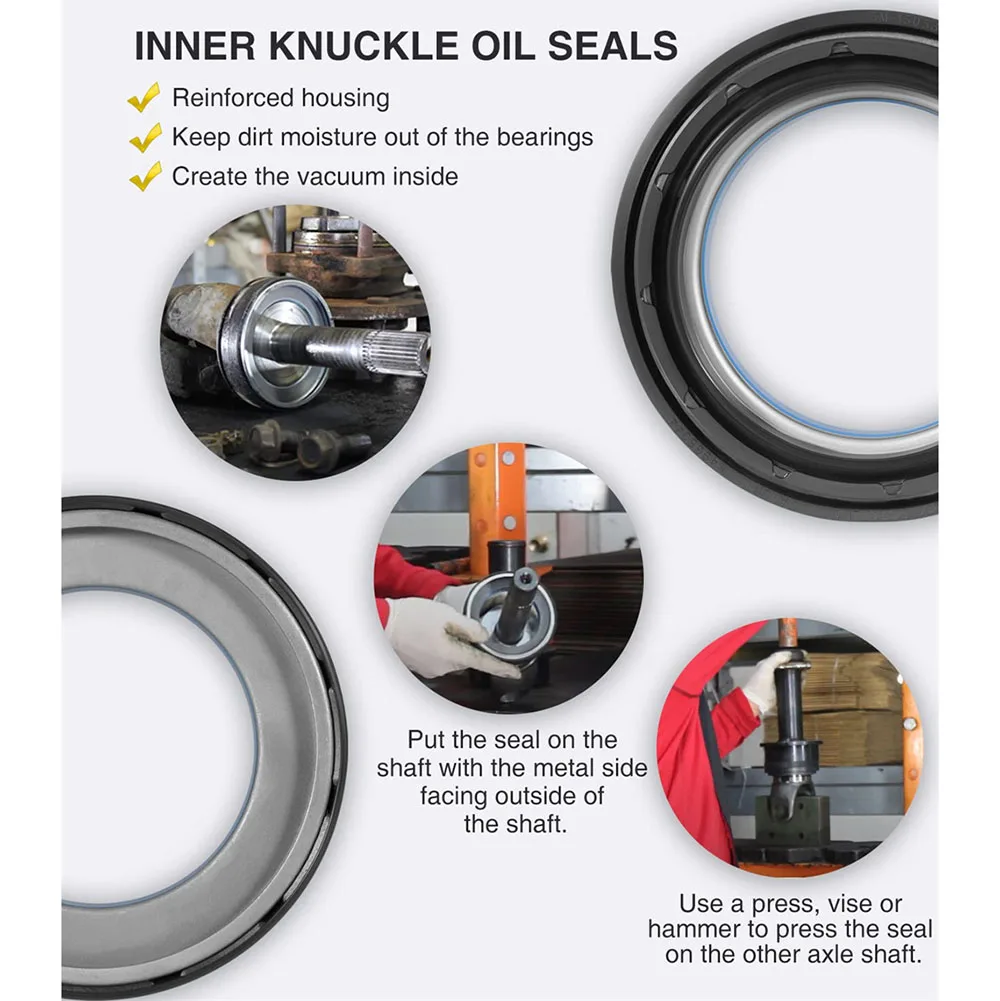 INNER KNUCKLE OIL SEALS

Reinforced housing

Keep dirt moisture out of the bearings

Create the vacuum inside

Put the seal on the shaft with the metal side facing outside of the shaft.

Use a press, vise or hammer to press the seal on the other axle shaft.