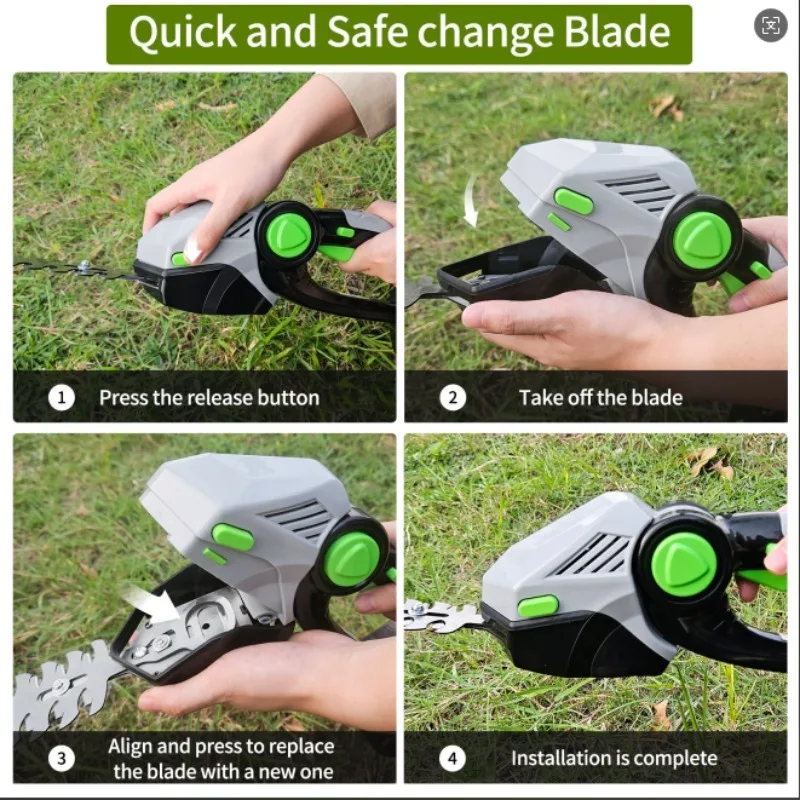 Quick and Safe change Blade

1 Press the release button

2 Take off the blade

3 Align and press to replace the blade with a new one

4 Installation is complete