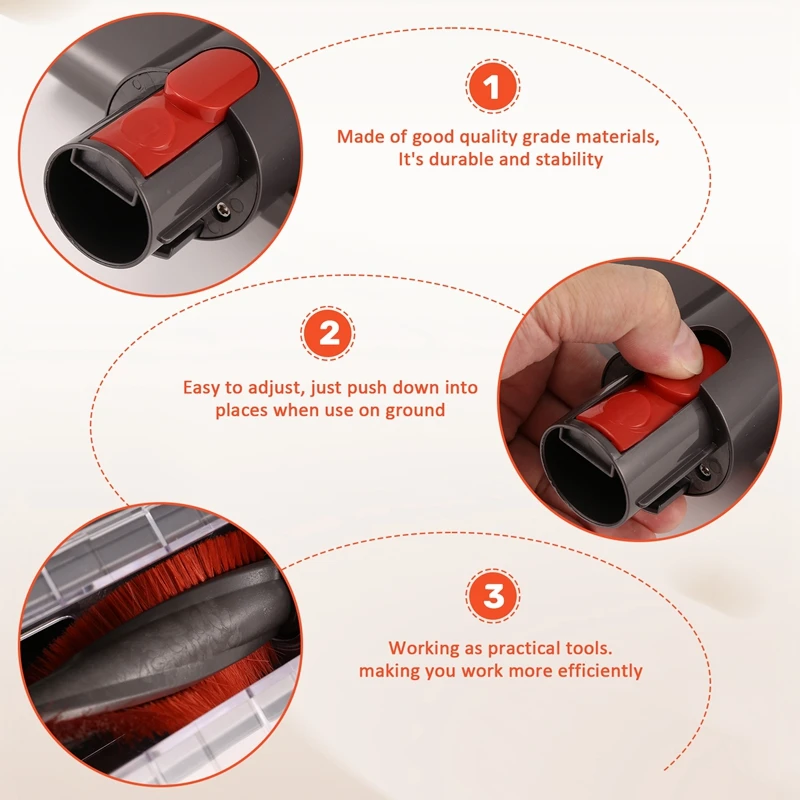 1

Made of good quality grade materials, It's durable and stability

2

Easy to adjust, just push down into places when use on ground

3

Working as practical tools. making you work more efficiently