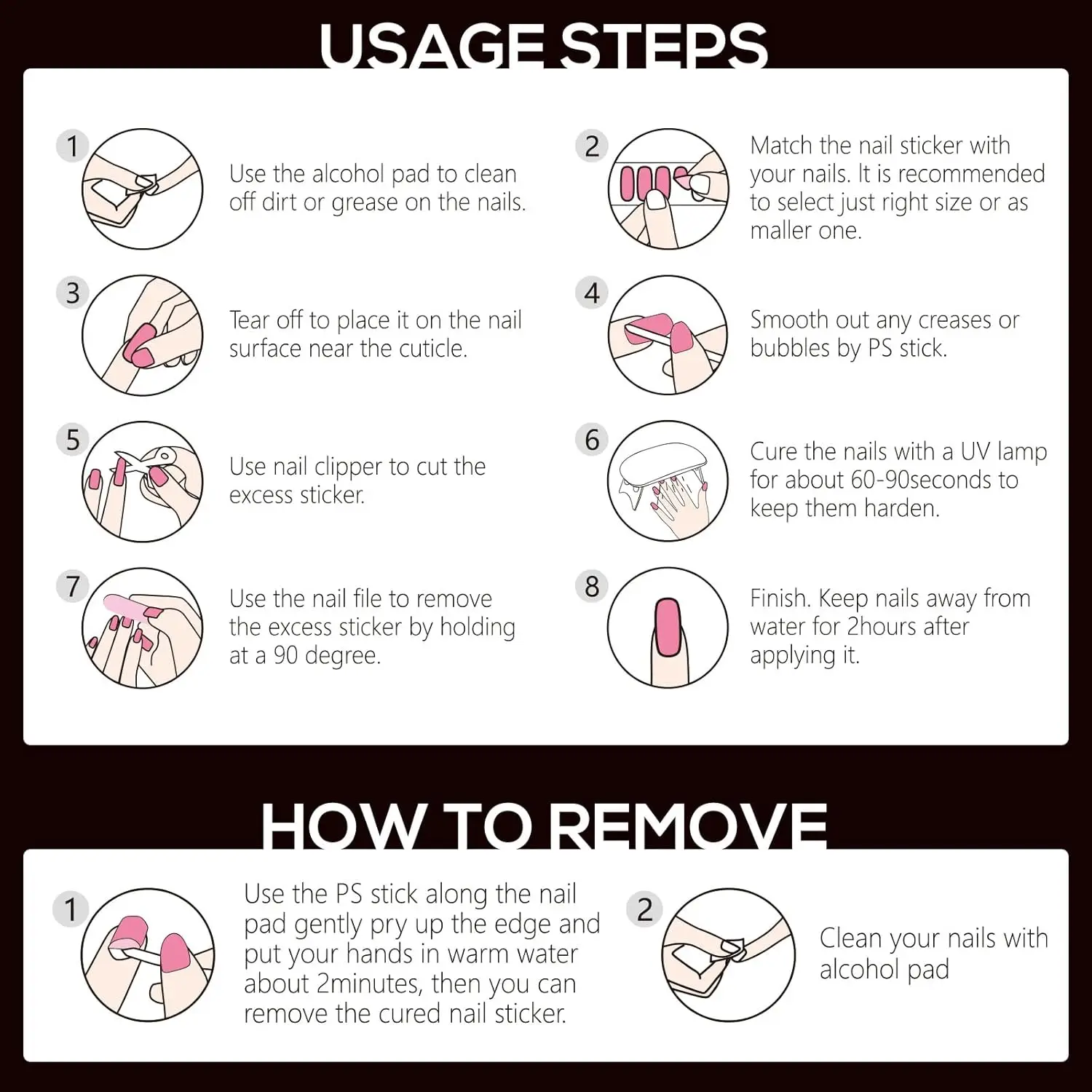 USAGE STEPS

1 Use the alcohol pad to clean off dirt or grease on the nails.

2 Match the nail sticker with your nails. It is recommended to select just right size or as maller one.

3 Tear off to place it on the nail surface near the cuticle.

4 Smooth out any creases or bubbles by PS stick.

5 Use nail clipper to cut the excess sticker.

6 Cure the nails with a UV lamp for about 60-90seconds to keep them harden.

7 Use the nail file to remove the excess sticker by holding at a 90 degree.

8 Finish. Keep nails away from water for 2hours after applying it.

HOW TO REMOVE

1 Use the PS stick along the nail pad gently pry up the edge and put your hands in warm water about 2minutes, then you can remove the cured nail sticker.

2 Clean your nails with alcohol pad