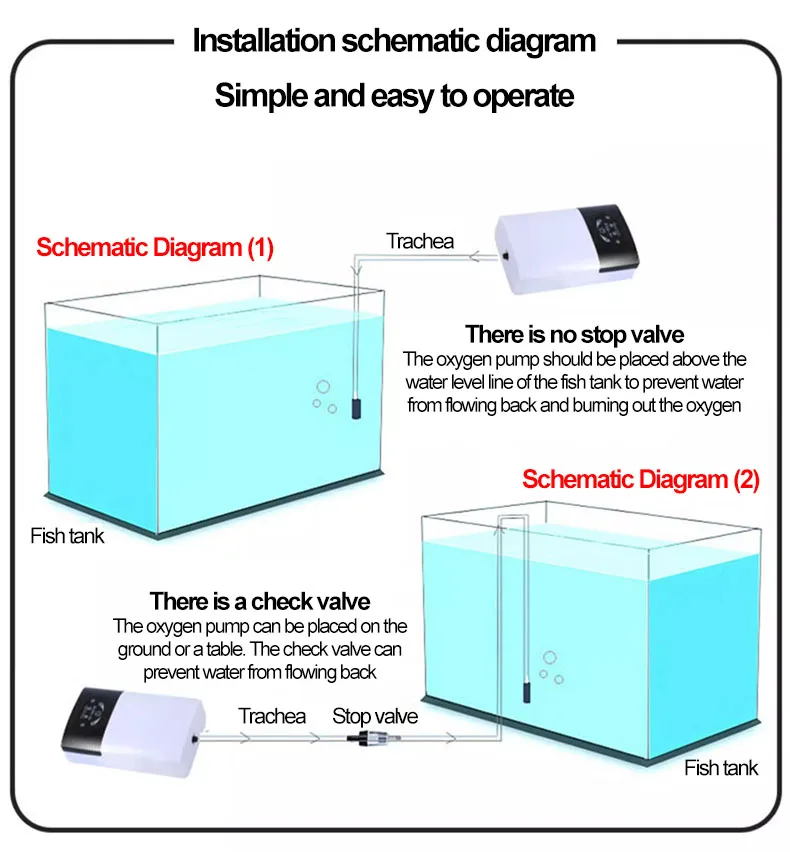 Installation schematic diagram

Simple and easy to operate

Schematic Diagram (1)

Trachea

There is no stop valve

The oxygen pump should be placed above the water level line of the fish tank to prevent water from flowing back and burning out the oxygen

Fish tank

Schematic Diagram (2)

There is a check valve

The oxygen pump can be placed on the ground or a table. The check valve can prevent water from flowing back

Trachea

Stop valve

Fish tank