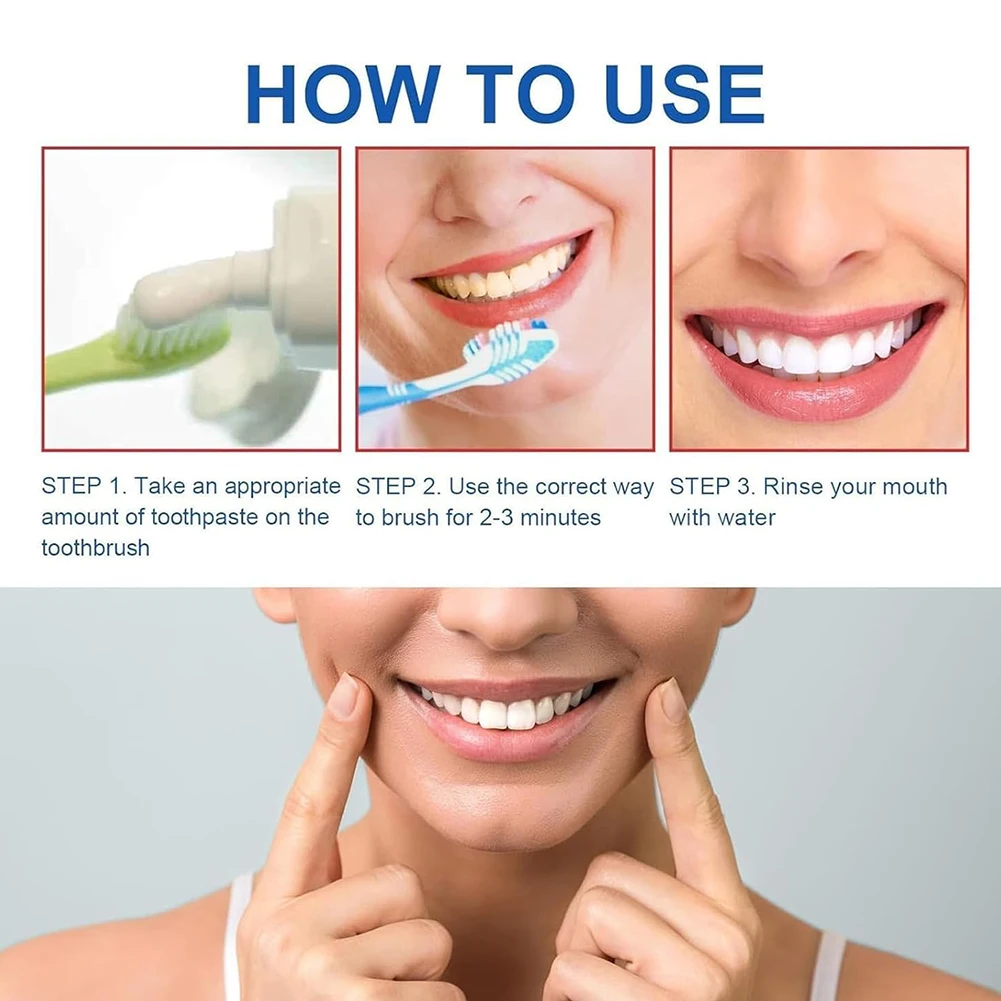 HOW TO USE

STEP 1. Take an appropriate amount of toothpaste on the toothbrush

STEP 2. Use the correct way to brush for 2-3 minutes

STEP 3. Rinse your mouth with water