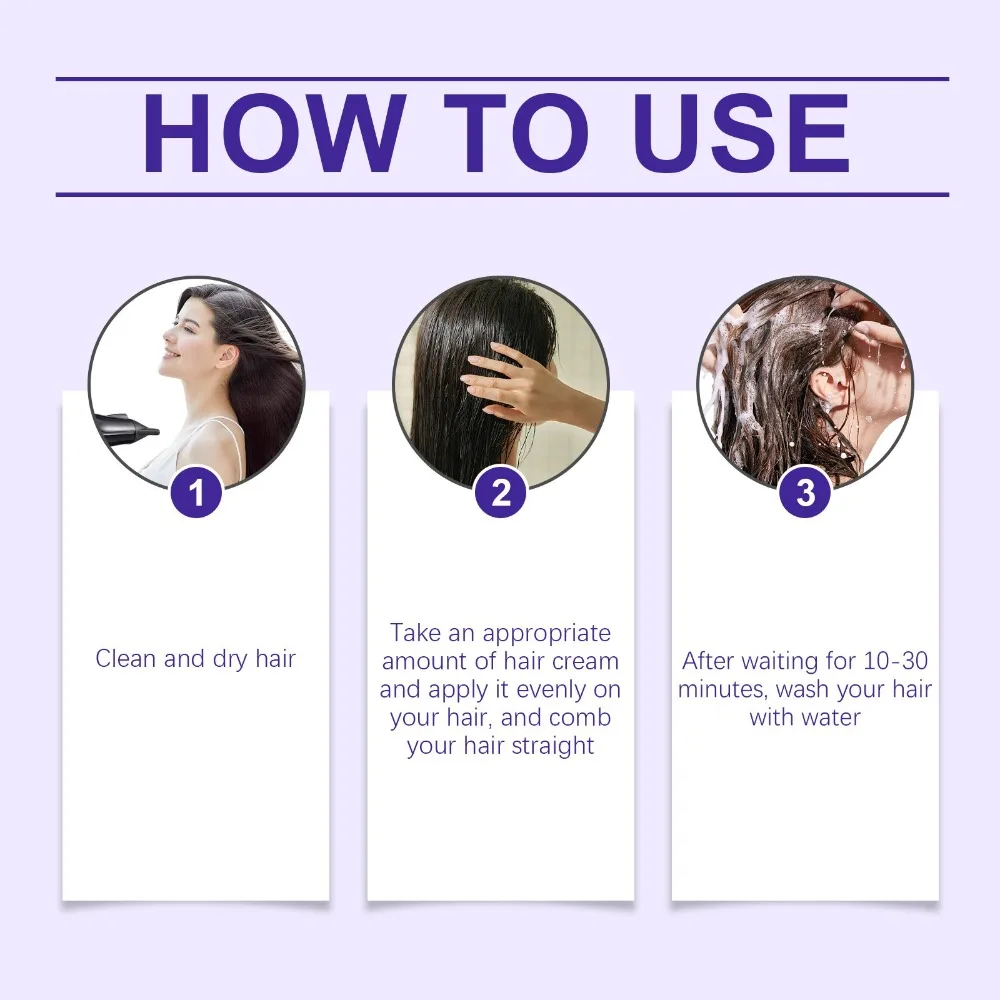 HOW TO USE

1

Clean and dry hair

2

Take an appropriate amount of hair cream and apply it evenly on your hair, and comb your hair straight

3

After waiting for 10-30 minutes, wash your hair with water