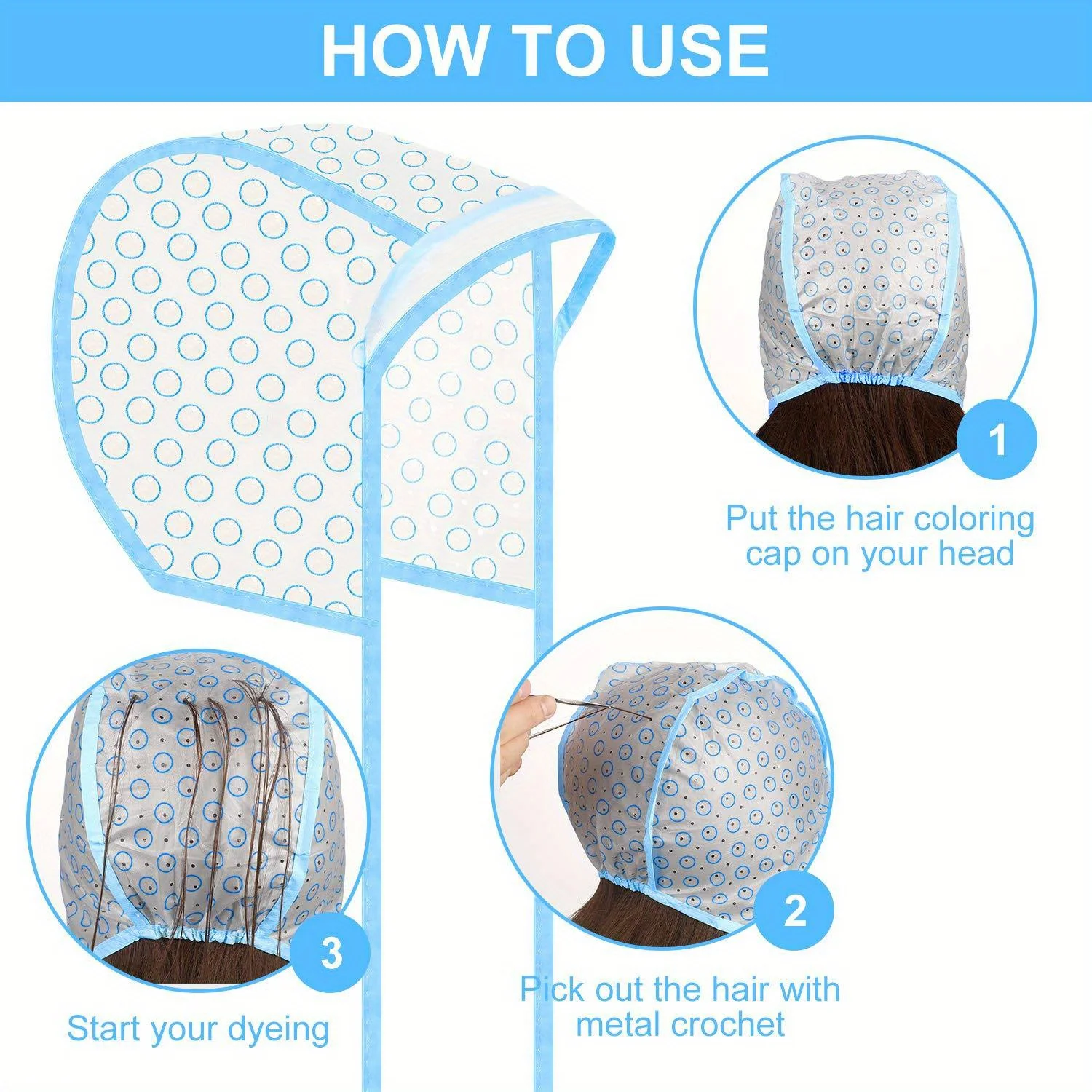 HOW TO USE

1

Put the hair coloring cap on your head

2

Pick out the hair with metal crochet

3

Start your dyeing