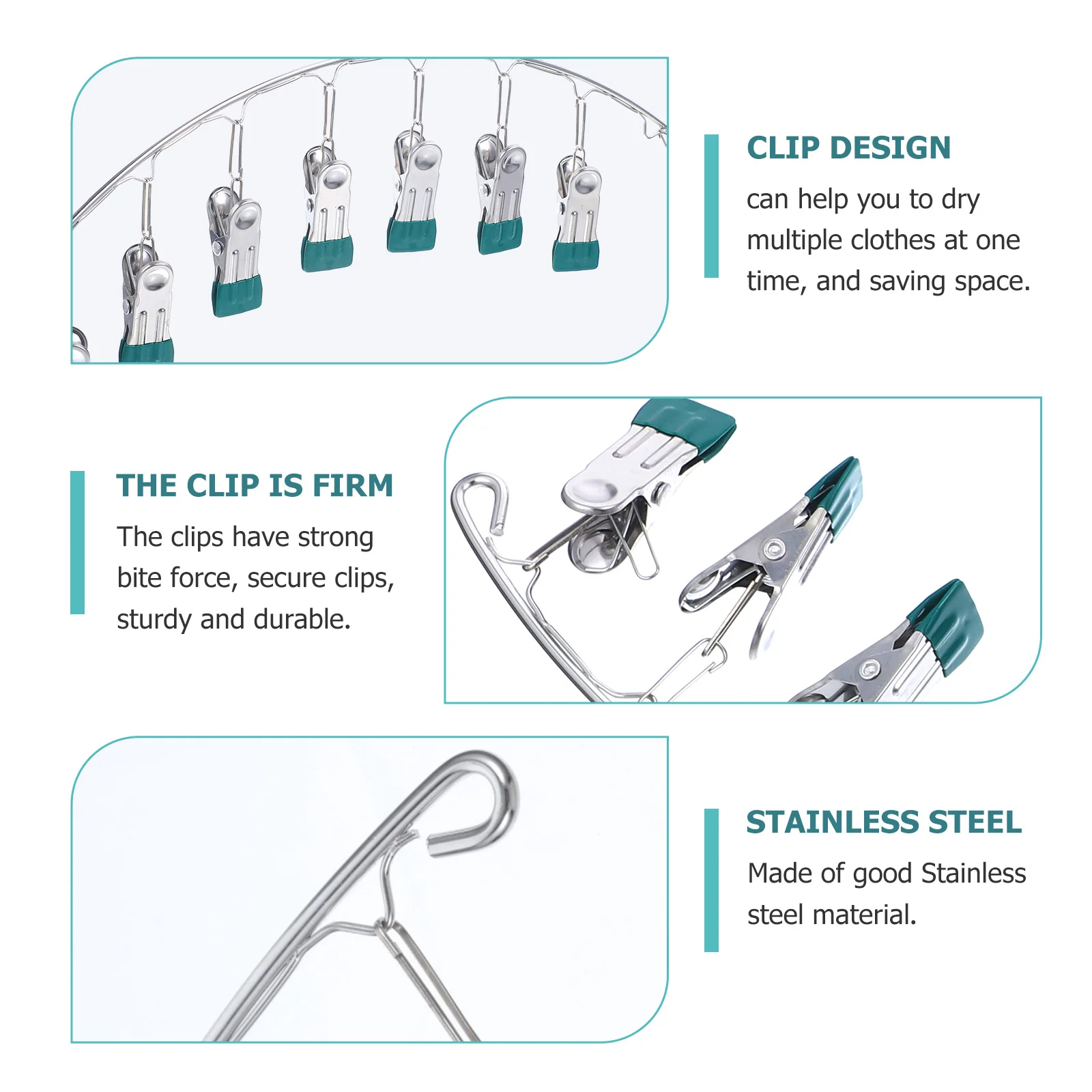 CLIP DESIGN

can help you to dry multiple clothes at one time, and saving space.

THE CLIP IS FIRM

The clips have strong bite force, secure clips, sturdy and durable.

STAINLESS STEEL

Made of good Stainless steel material.