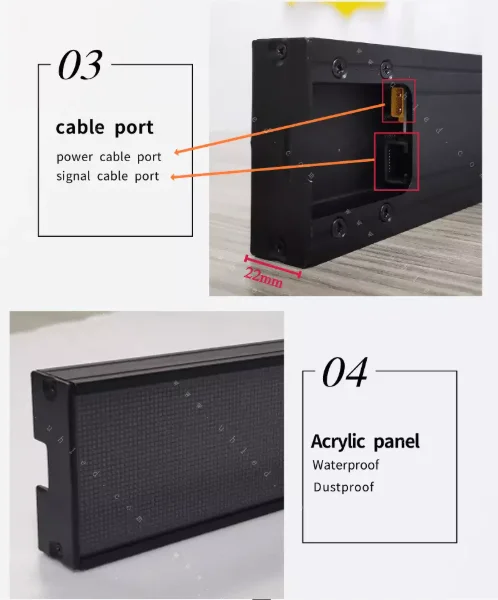 03

cable port

power cable port

signal cable port

22mm

04

Acrylic panel

Waterproof

Dustproof