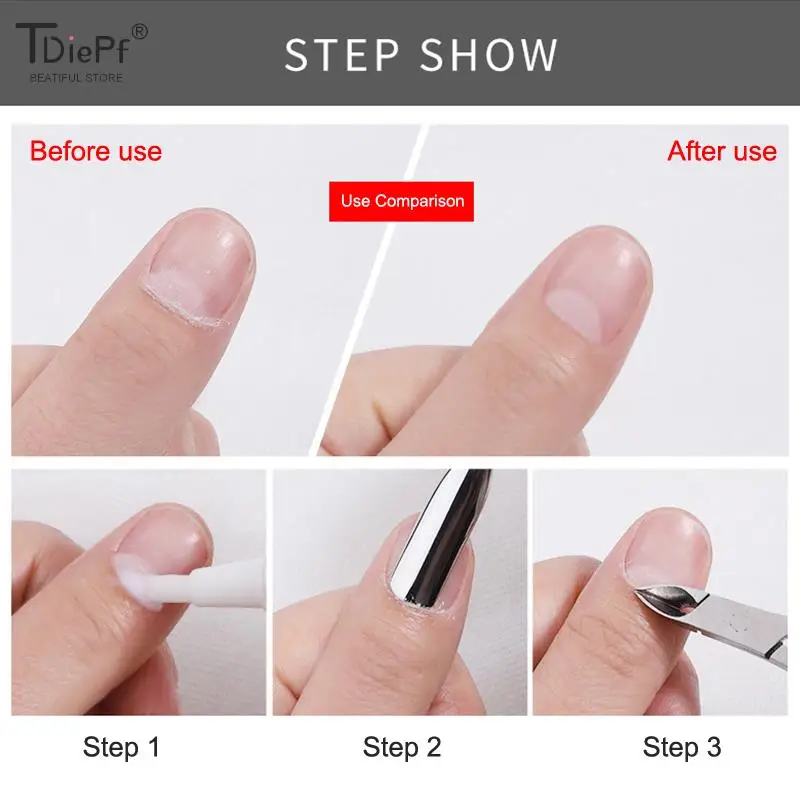 TDiePf®
BEATIFUL STORE

STEP SHOW

Before use

Use Comparison

After use

Step 1

Step 2

Step 3