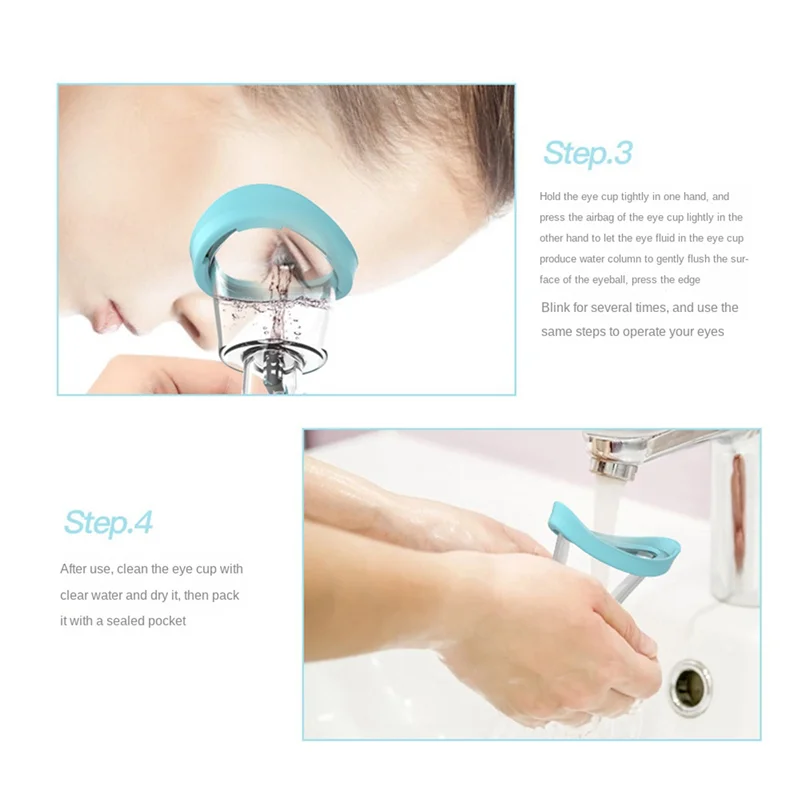 Step.3

Hold the eye cup tightly in one hand, and press the airbag of the eye cup lightly in the other hand to let the eye fluid in the eye cup produce water column to gently flush the surface of the eyeball, press the edge

Blink for several times, and use the same steps to operate your eyes

Step.4

After use, clean the eye cup with clear water and dry it, then pack it with a sealed pocket