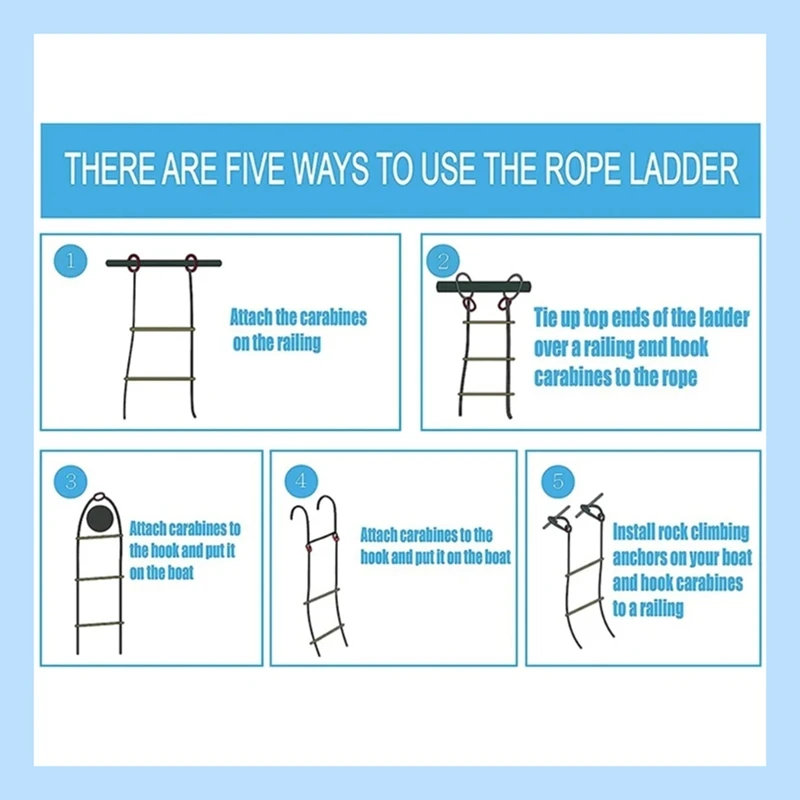 THERE ARE FIVE WAYS TO USE THE ROPE LADDER

1

Attach the carabines on the railing

2

Tie up top ends of the ladder over a railing and hook carabines to the rope

3

Attach carabines to the hook and put it on the boat

4

Attach carabines to the hook and put it on the boat

5

Install rock climbing anchors on your boat and hook carabines to a railing