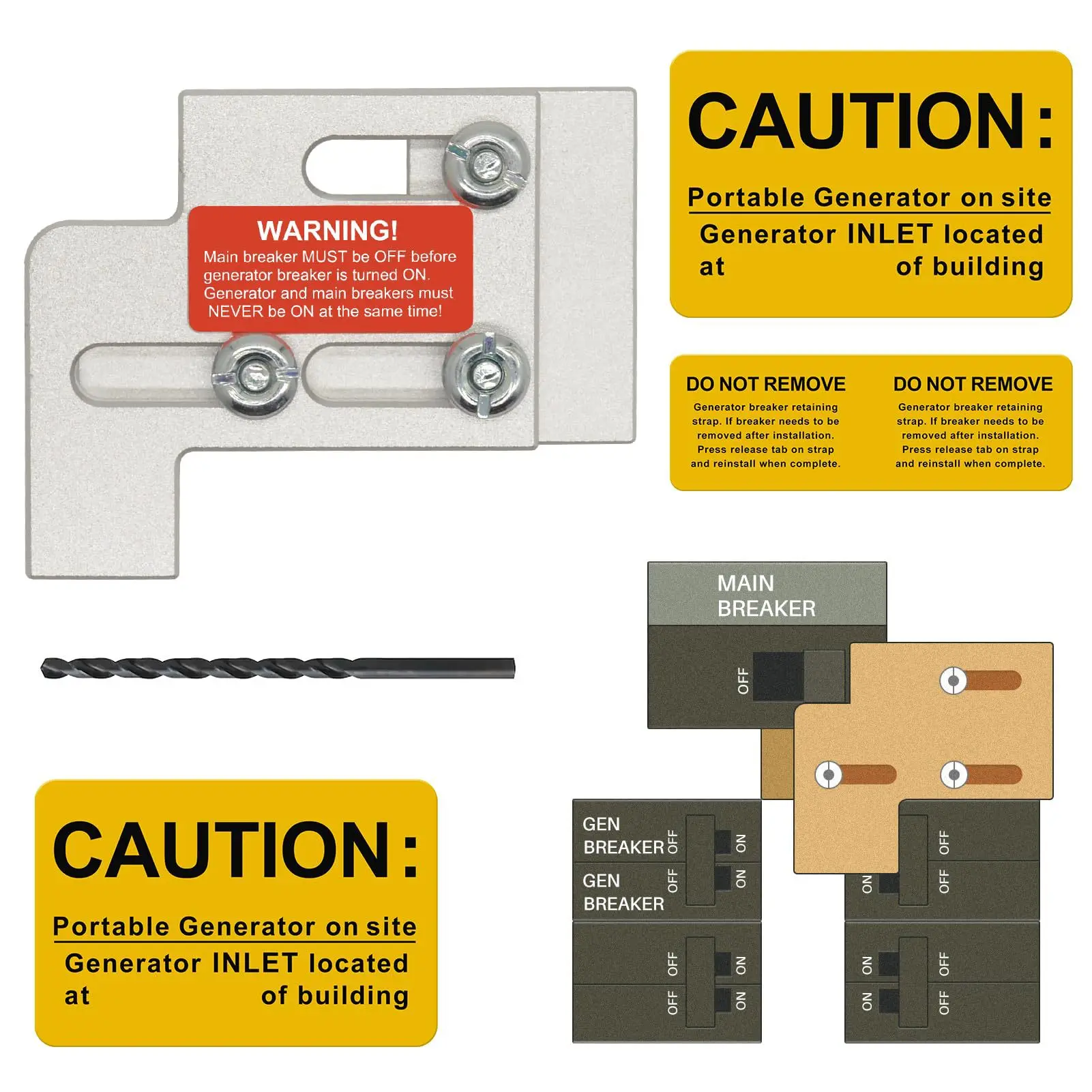 WARNING!
Main breaker MUST be OFF before generator breaker is turned ON. Generator and main breakers must NEVER be ON at the same time!

CAUTION:
Portable Generator on site
Generator INLET located at of building

DO NOT REMOVE
Generator breaker retaining strap. If breaker needs to be removed after installation. Press release tab on strap and reinstall when complete.

DO NOT REMOVE
Generator breaker retaining strap. If breaker needs to be removed after installation. Press release tab on strap and reinstall when complete.

MAIN BREAKER
OFF

GEN BREAKER OFF ON
GEN BREAKER OFF ON
OFF ON
OFF ON

OFF
ON OFF
ON OFF
ON OFF

CAUTION:
Portable Generator on site
Generator INLET located at of building