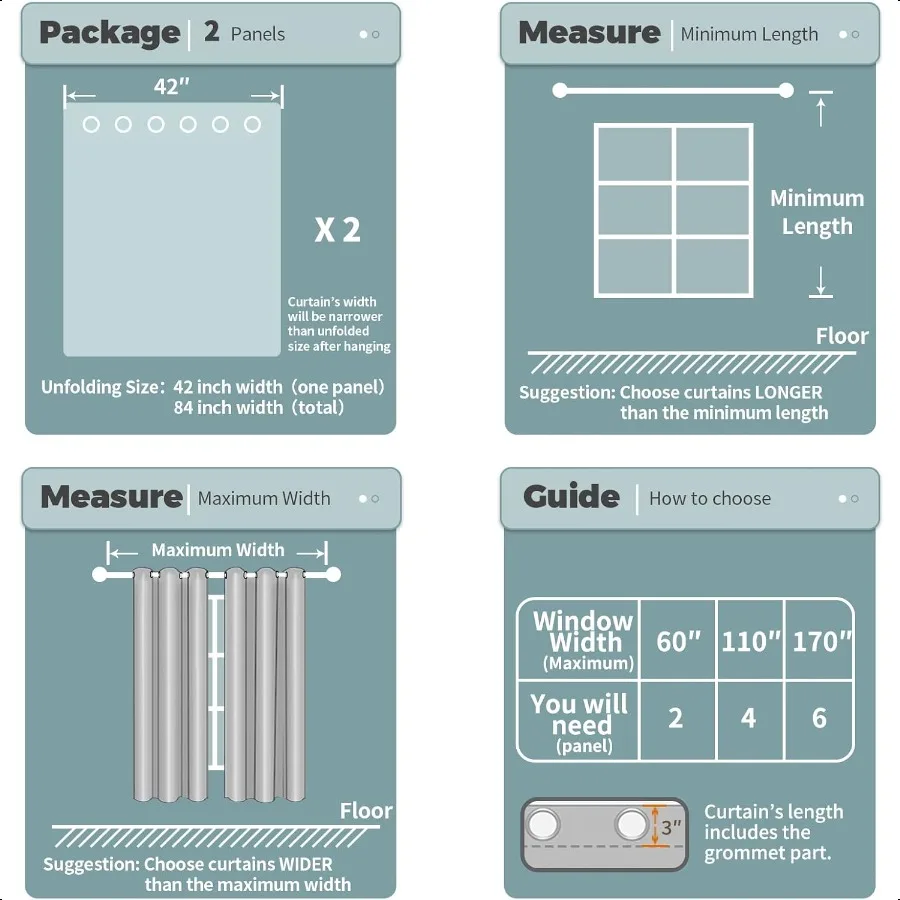 Package | 2 Panels

42″

X 2

Curtain's width will be narrower than unfolded size after hanging

Unfolding Size: 42 inch width (one panel)
84 inch width (total)

Measure | Minimum Length

Minimum Length

Floor

Suggestion: Choose curtains LONGER than the minimum length

Measure | Maximum Width

Maximum Width

Floor

Suggestion: Choose curtains WIDER than the maximum width

Guide | How to choose

| Window Width (Maximum) | 60″ | 110″ | 170″ |
|---|---|---|---|
| You will need (panel) | 2 | 4 | 6 |

3″

Curtain's length includes the grommet part.