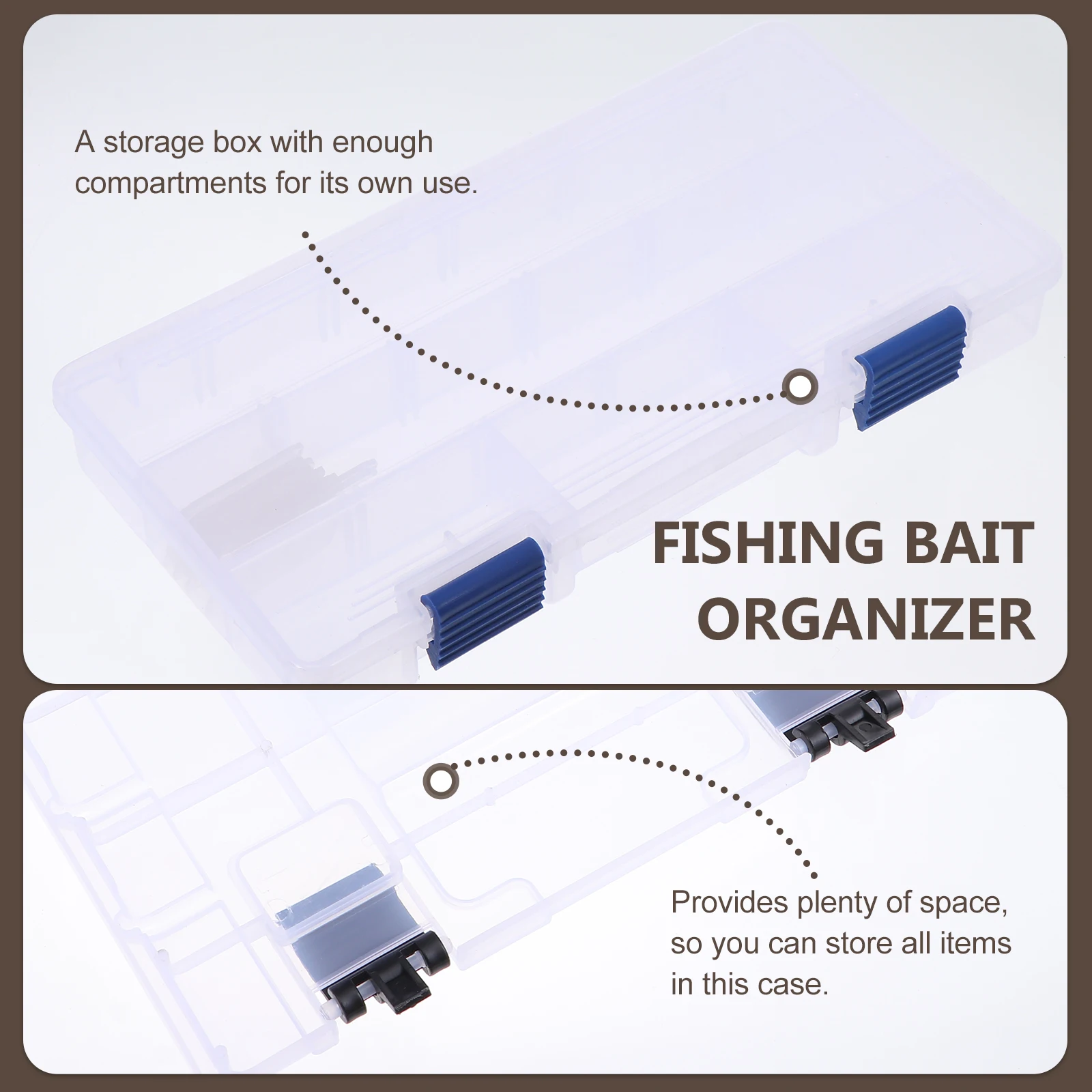 A storage box with enough compartments for its own use.

FISHING BAIT ORGANIZER

Provides plenty of space, so you can store all items in this case.