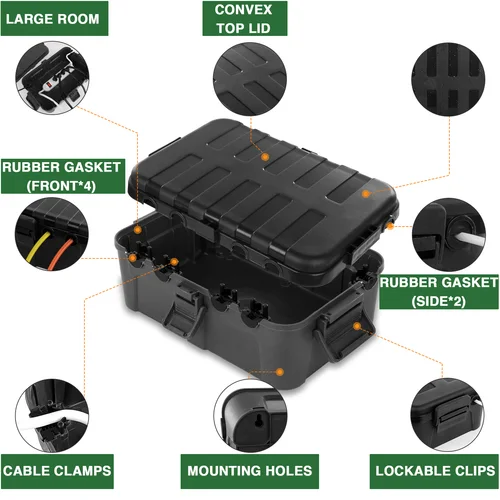 LARGE ROOM

CONVEX TOP LID

RUBBER GASKET (FRONT*4)

RUBBER GASKET (SIDE*2)

CABLE CLAMPS

MOUNTING HOLES

LOCKABLE CLIPS