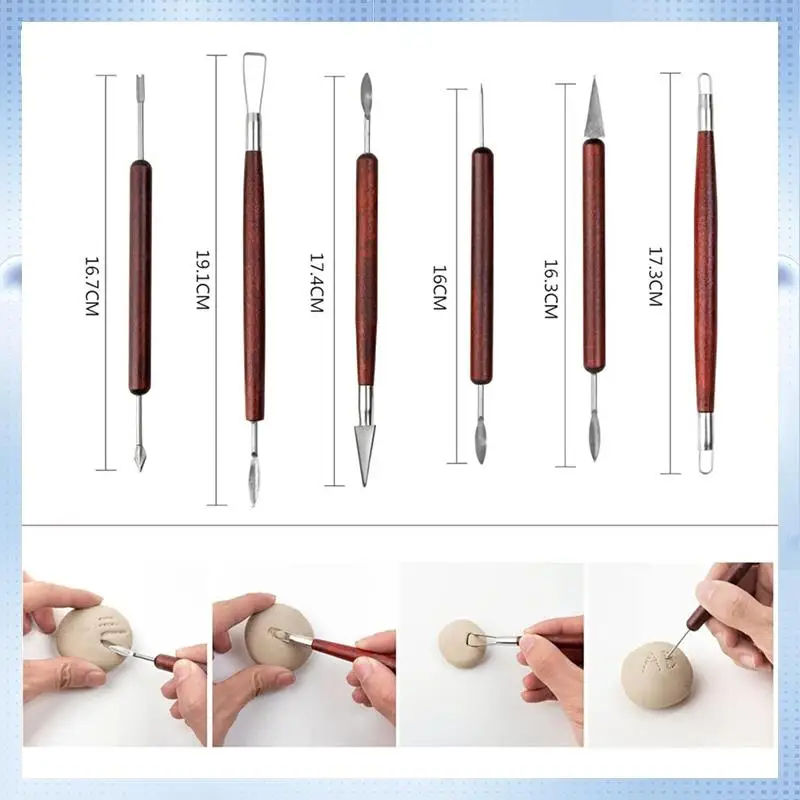 16.7CM

19.1CM

17.4CM

16CM

16.3CM

17.3CM

AB