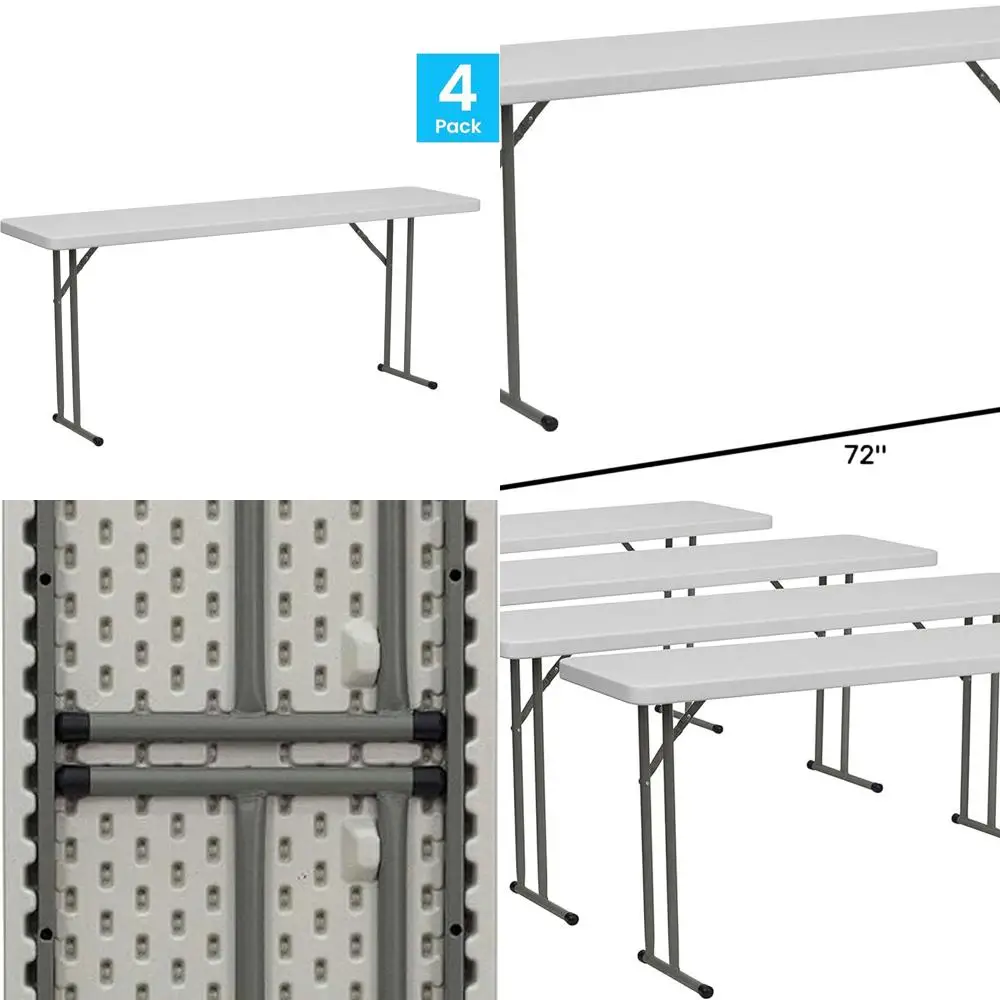 4
Pack

72''