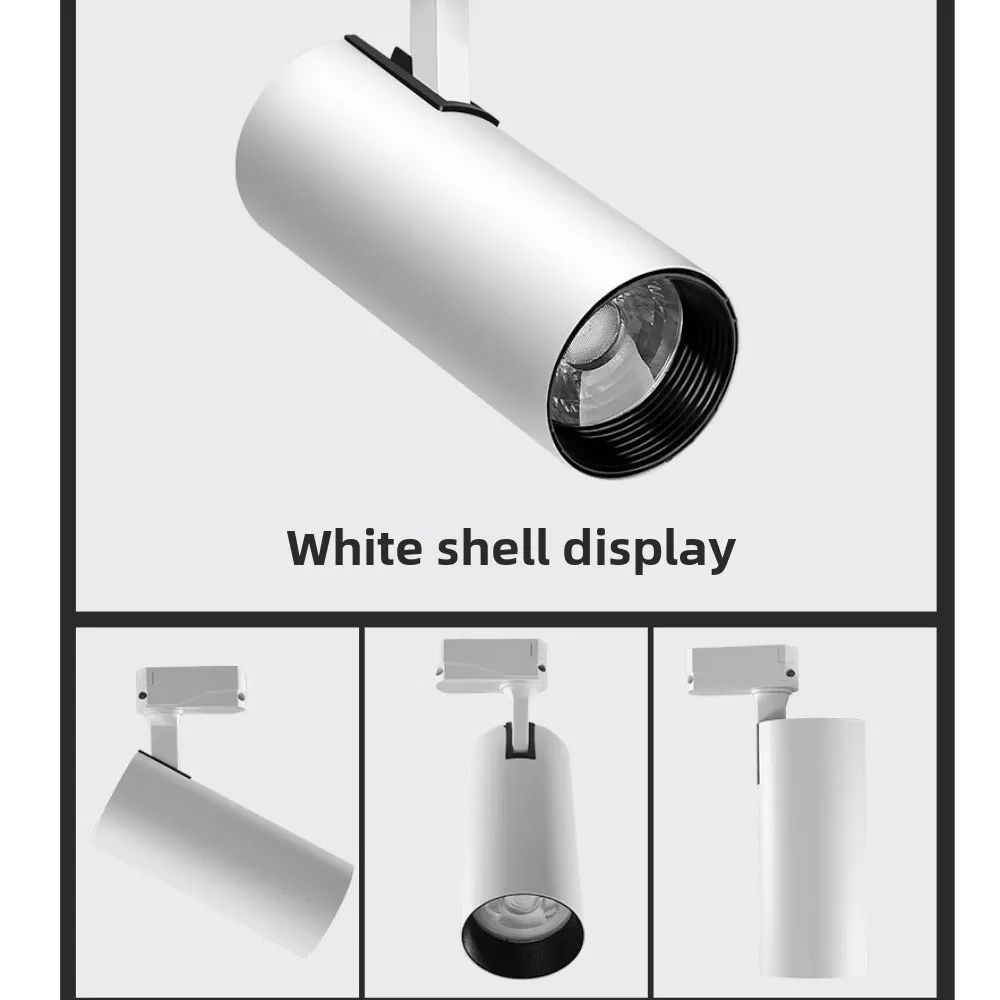 White shell display