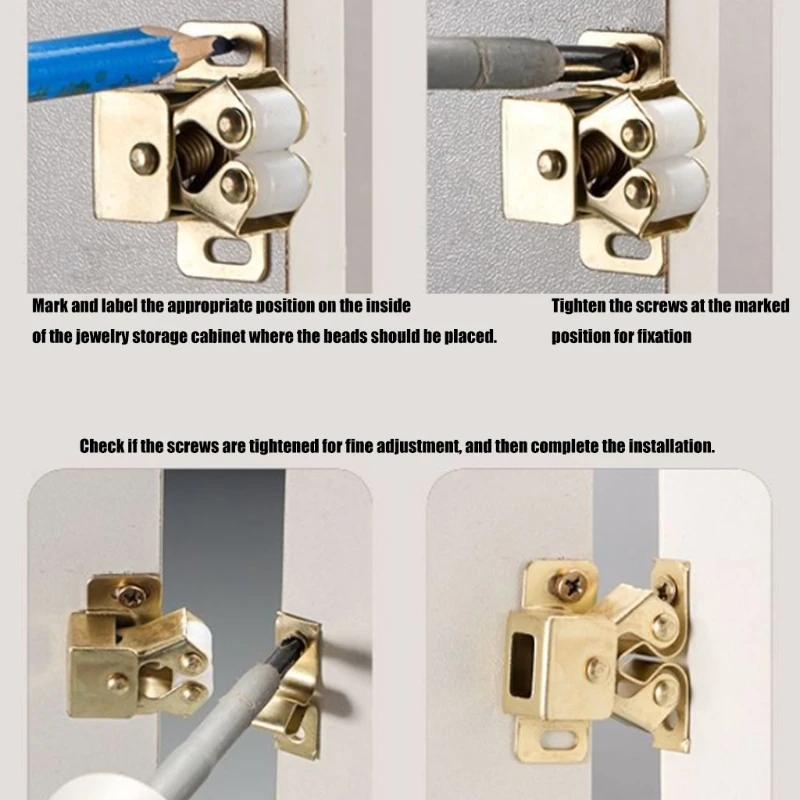 Mark and label the appropriate position on the inside of the jewelry storage cabinet where the beads should be placed.

Tighten the screws at the marked position for fixation

Check if the screws are tightened for fine adjustment, and then complete the installation.