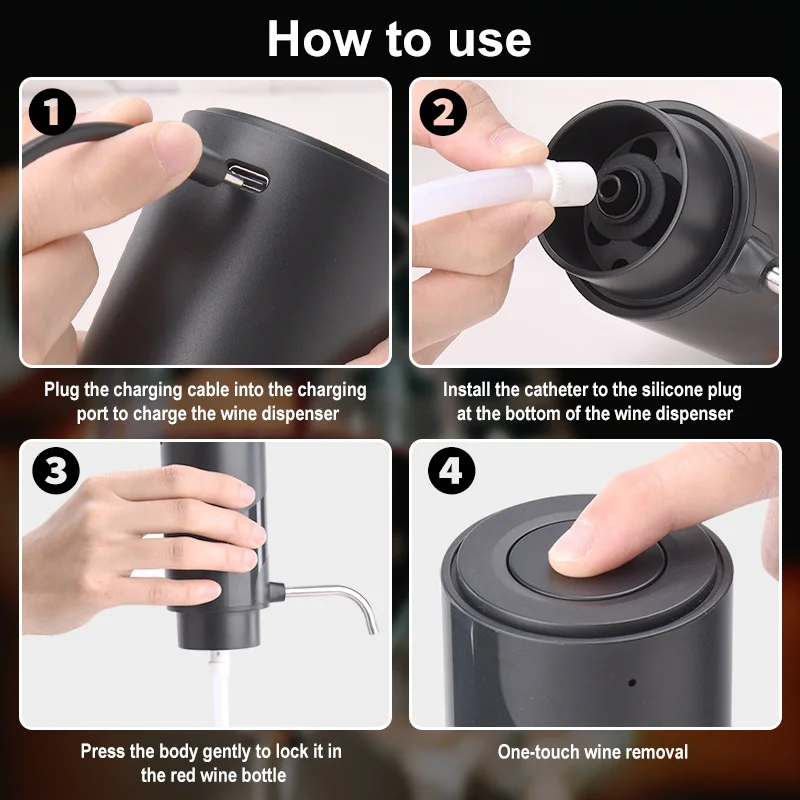 How to use

1

Plug the charging cable into the charging port to charge the wine dispenser

2

Install the catheter to the silicone plug at the bottom of the wine dispenser

3

Press the body gently to lock it in the red wine bottle

4

One-touch wine removal