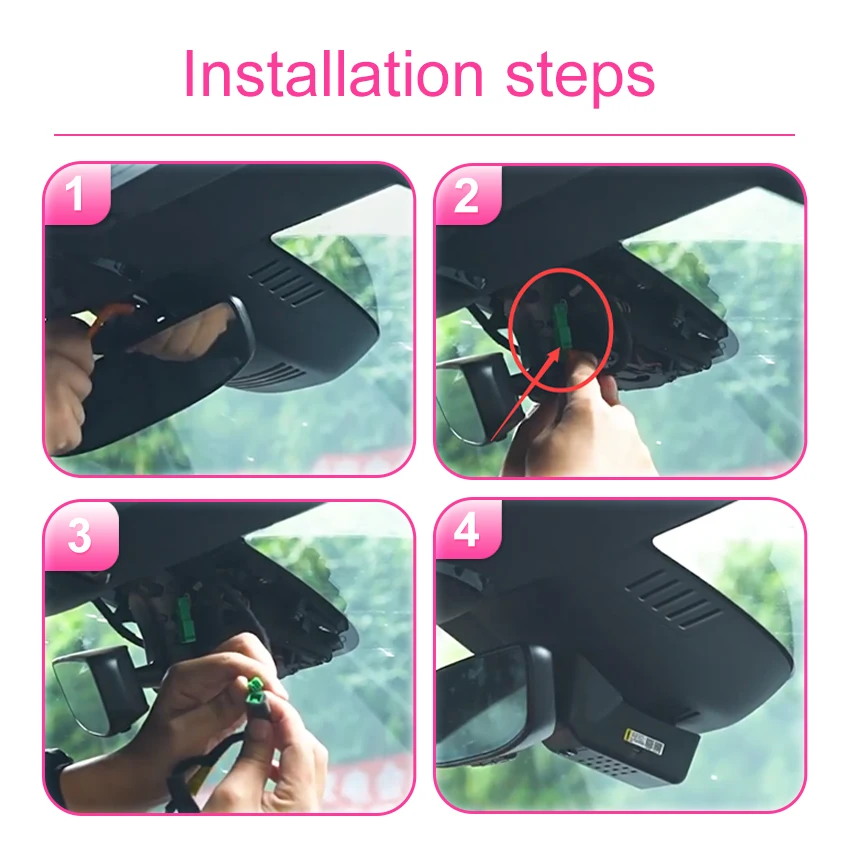 Installation steps

1

2

3

4