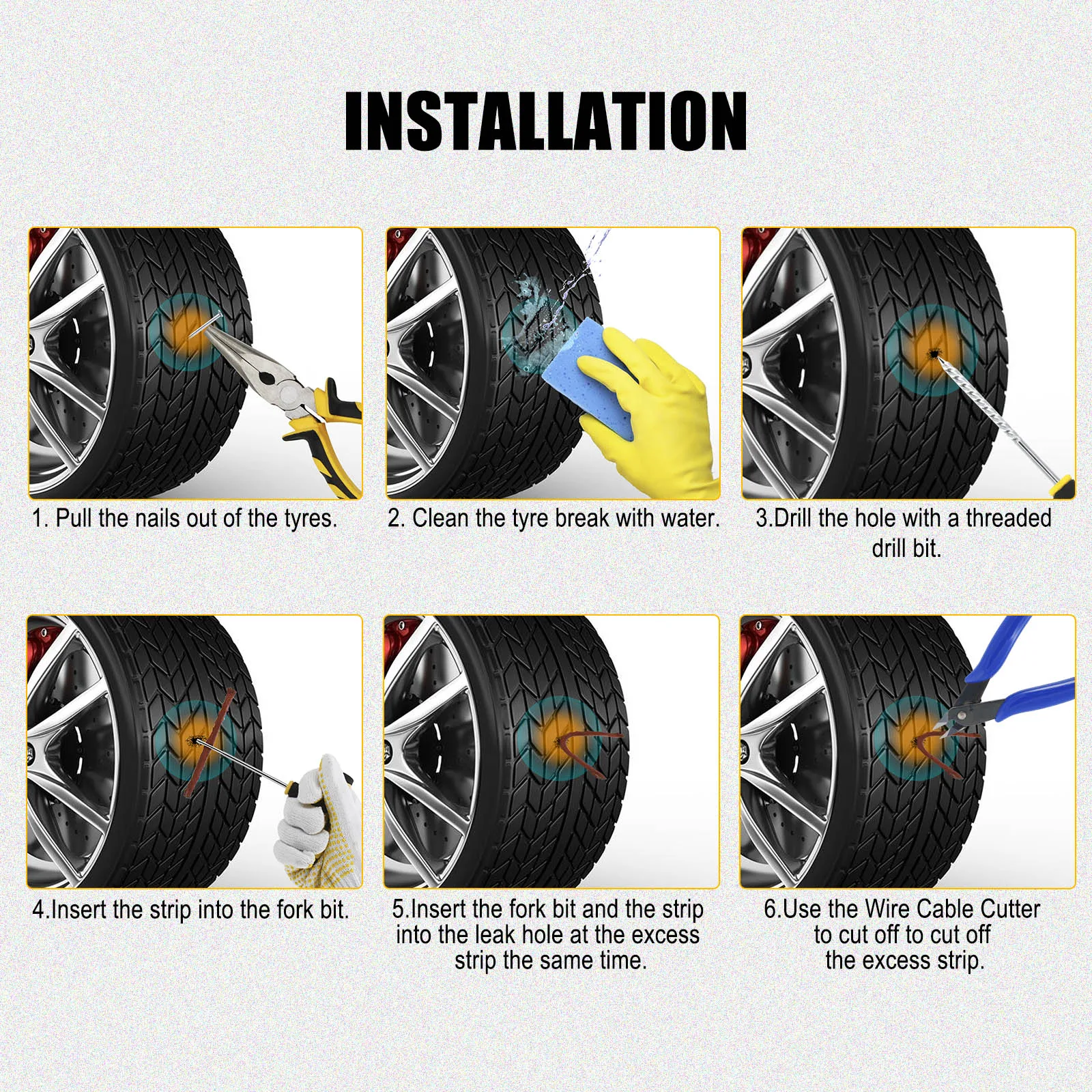 INSTALLATION

1. Pull the nails out of the tyres.

2. Clean the tyre break with water.

3.Drill the hole with a threaded drill bit.

4.Insert the strip into the fork bit.

5.Insert the fork bit and the strip into the leak hole at the excess strip the same time.

6.Use the Wire Cable Cutter to cut off to cut off the excess strip.