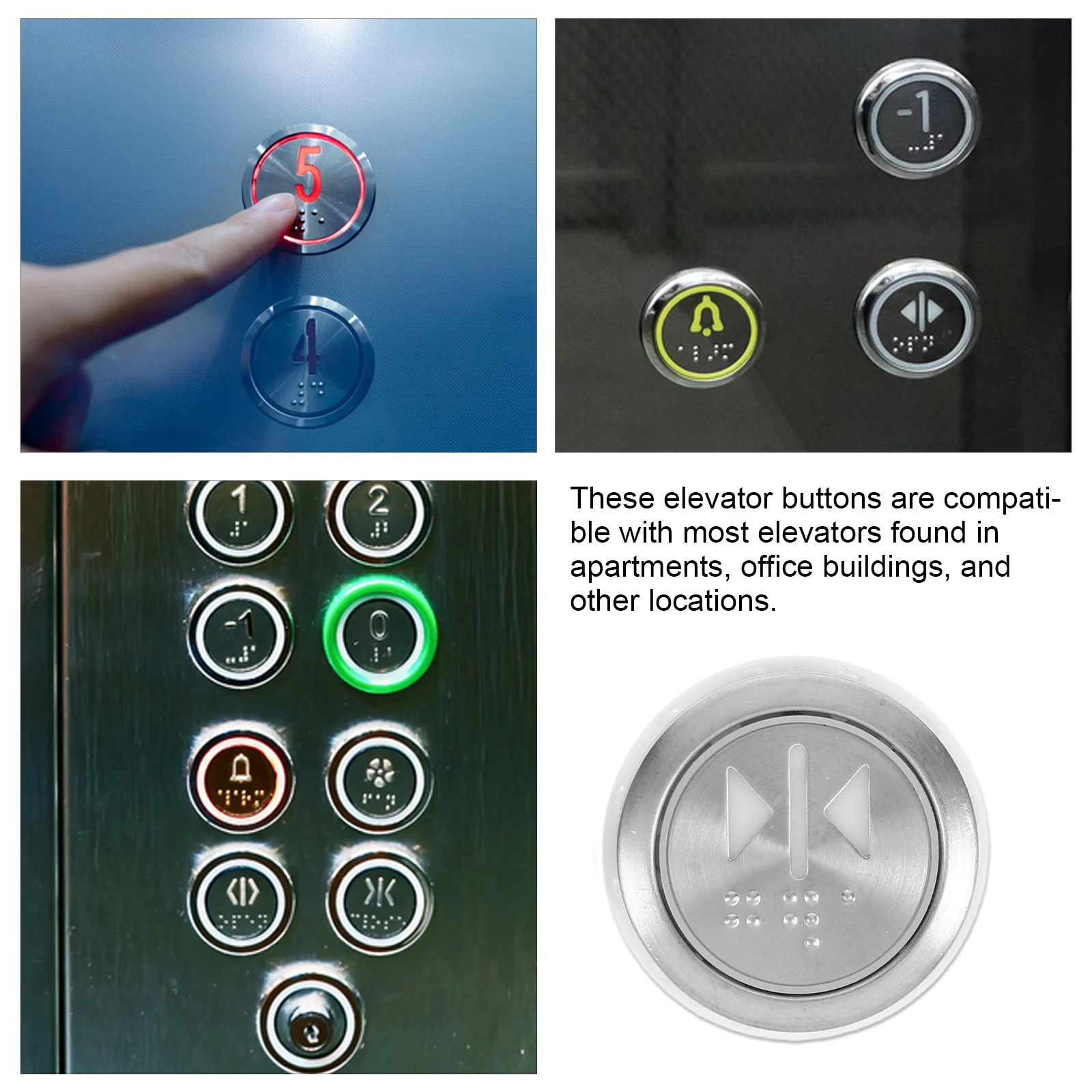 5

4

-1

1

2

-1

0

These elevator buttons are compatible with most elevators found in apartments, office buildings, and other locations.