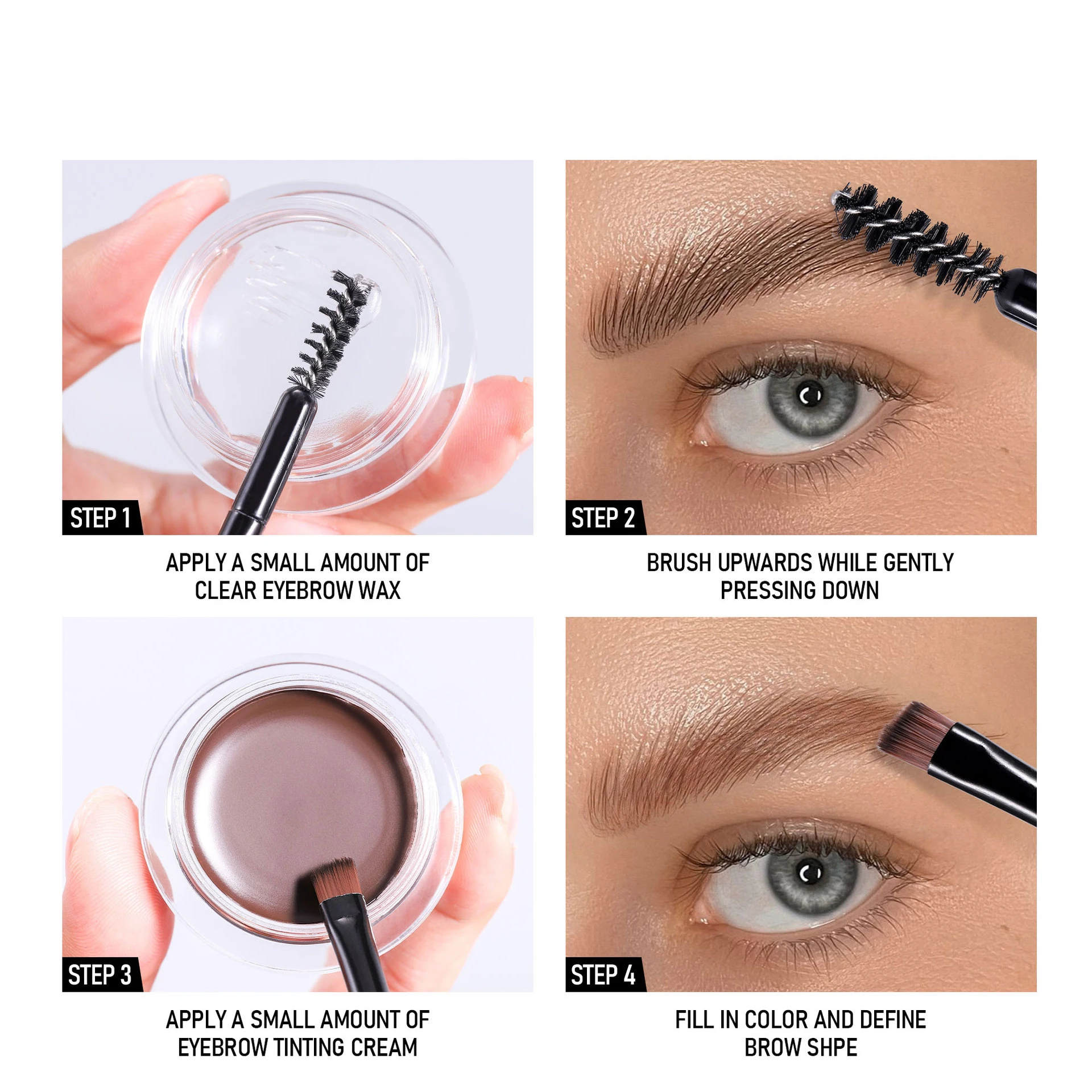 STEP 1

APPLY A SMALL AMOUNT OF CLEAR EYEBROW WAX

STEP 2

BRUSH UPWARDS WHILE GENTLY PRESSING DOWN

STEP 3

APPLY A SMALL AMOUNT OF EYEBROW TINTING CREAM

STEP 4

FILL IN COLOR AND DEFINE BROW SHPE