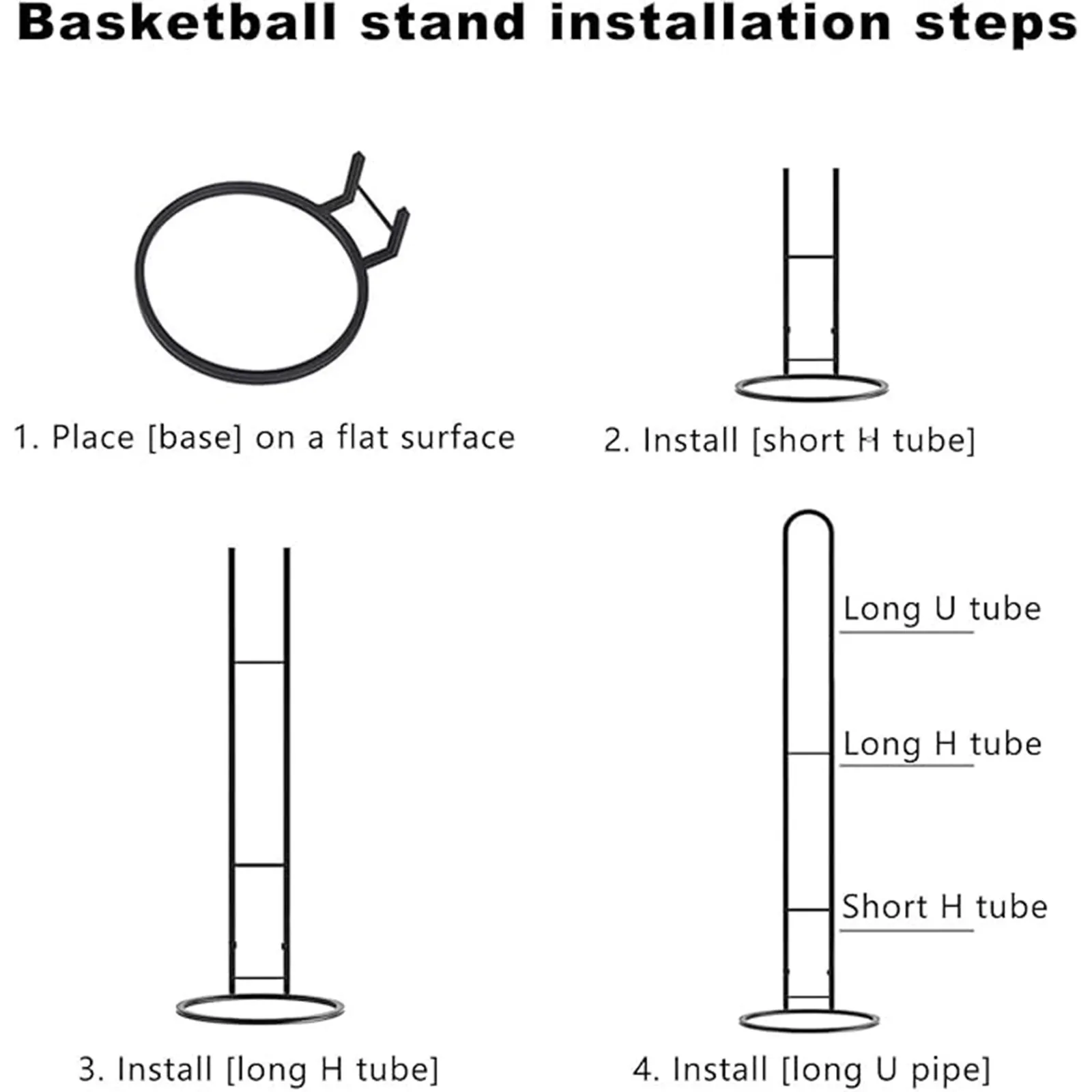 Basketball stand installation steps

1. Place [base] on a flat surface

2. Install [short H tube]

3. Install [long H tube]

Long U tube

Long H tube

Short H tube

4. Install [long U pipe]