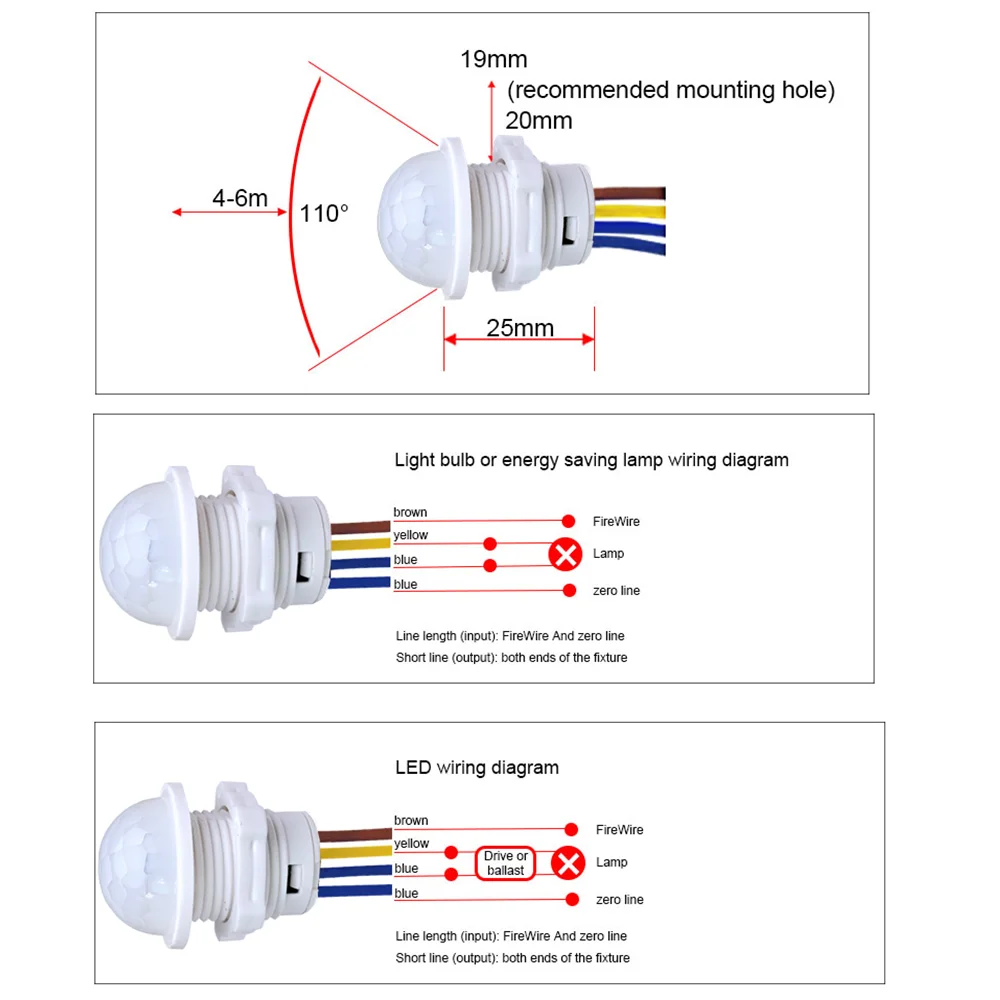 19mm
(recommended mounting hole)
20mm

4-6m
110°
25mm

Light bulb or energy saving lamp wiring diagram

brown
yellow
blue
blue

FireWire
Lamp
zero line

Line length (input): FireWire And zero line
Short line (output): both ends of the fixture

LED wiring diagram

brown
yellow
blue
blue

Drive or ballast

FireWire
Lamp
zero line

Line length (input): FireWire And zero line
Short line (output): both ends of the fixture