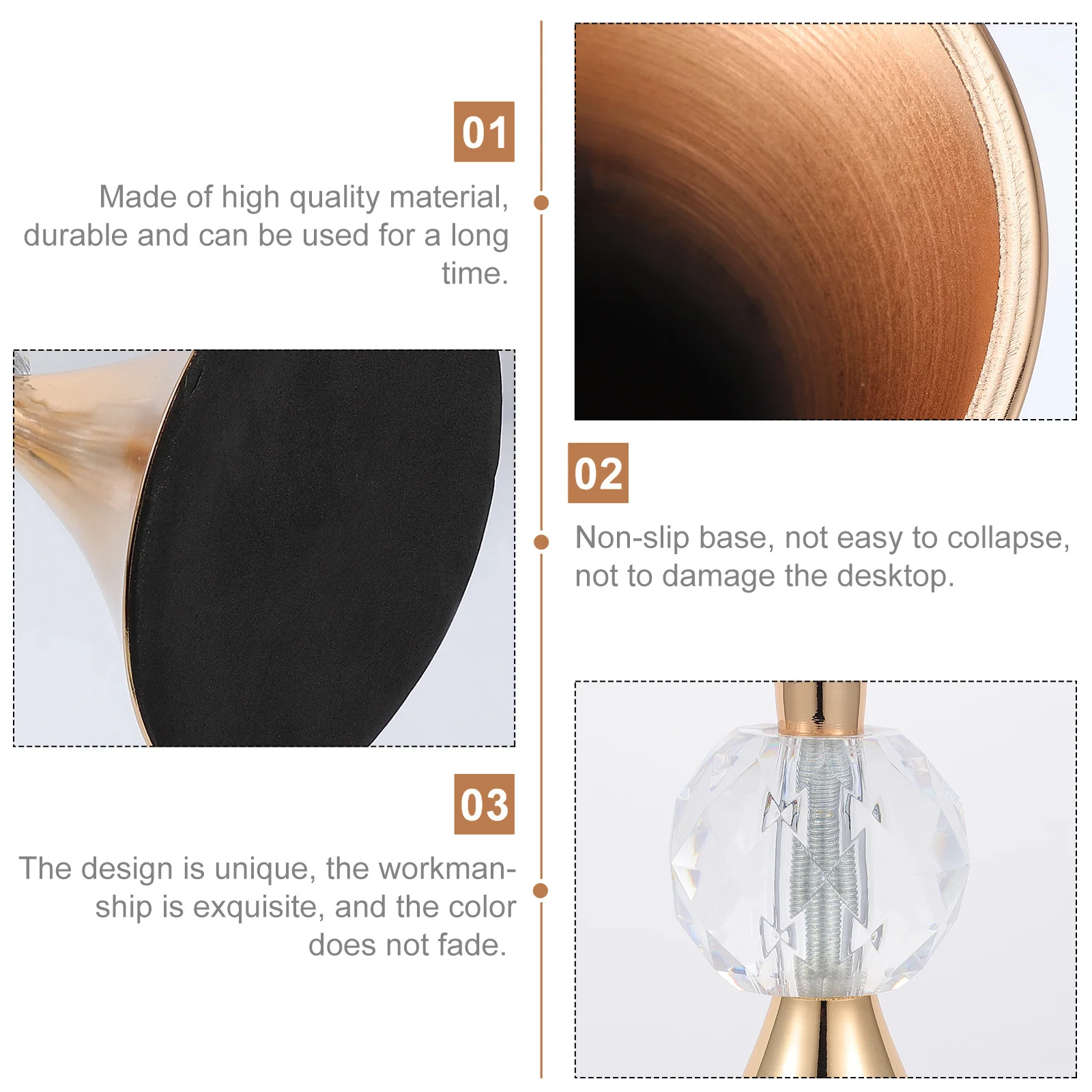 01

Made of high quality material, durable and can be used for a long time.

02

Non-slip base, not easy to collapse, not to damage the desktop.

03

The design is unique, the workmanship is exquisite, and the color does not fade.