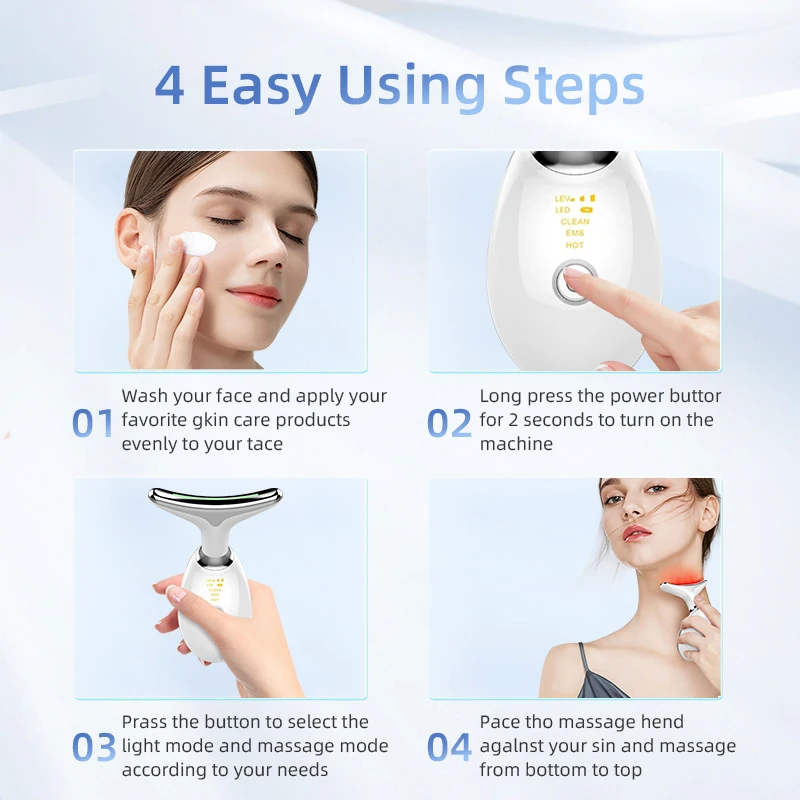 4 Easy Using Steps

LEV
LED
CLEAN
EMS
HOT

01 Wash your face and apply your favorite gkin care products evenly to your tace

02 Long press the power buttor for 2 seconds to turn on the machine

LEV
LED
CLEAN
EMS
HOT

03 Prass the button to select the light mode and massage mode according to your needs

04 Pace tho massage hend agalnst your sin and massage from bottom to top