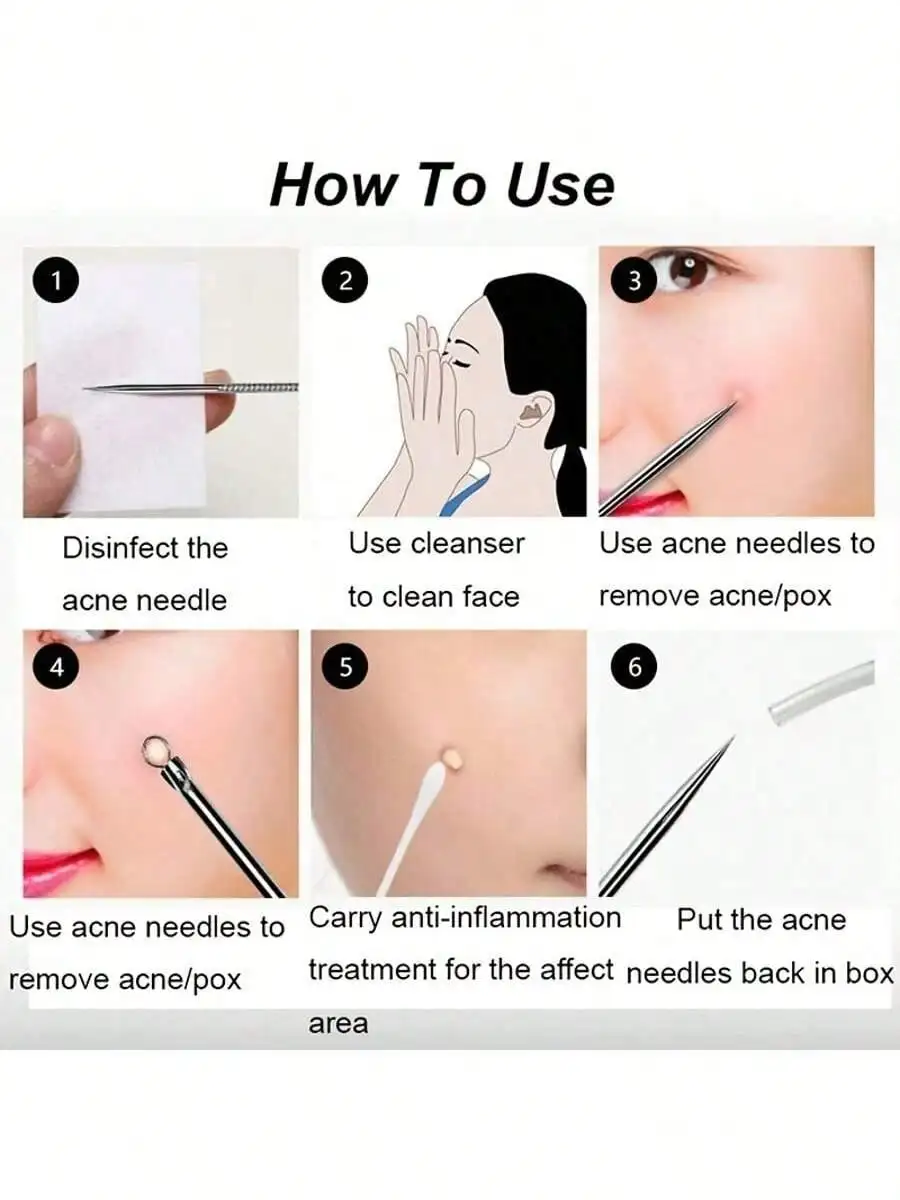 How To Use

1

Disinfect the acne needle

2

Use cleanser to clean face

3

Use acne needles to remove acne/pox

4

Use acne needles to remove acne/pox

5

Carry anti-inflammation treatment for the affect area

6

Put the acne needles back in box