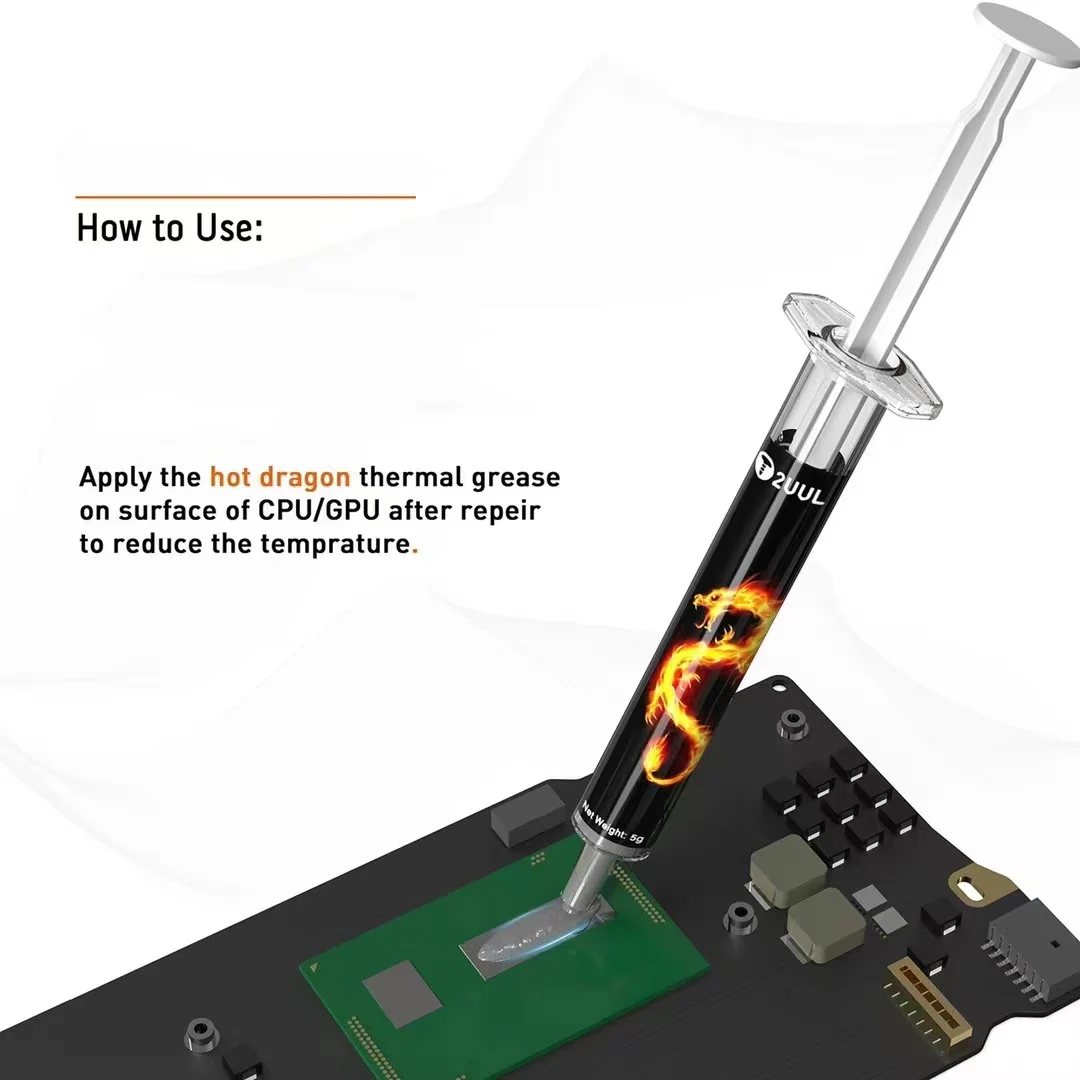 How to Use:

Apply the hot dragon thermal grease on surface of CPU/GPU after repeir to reduce the temprature.

2UUL

Net Weight: 5g