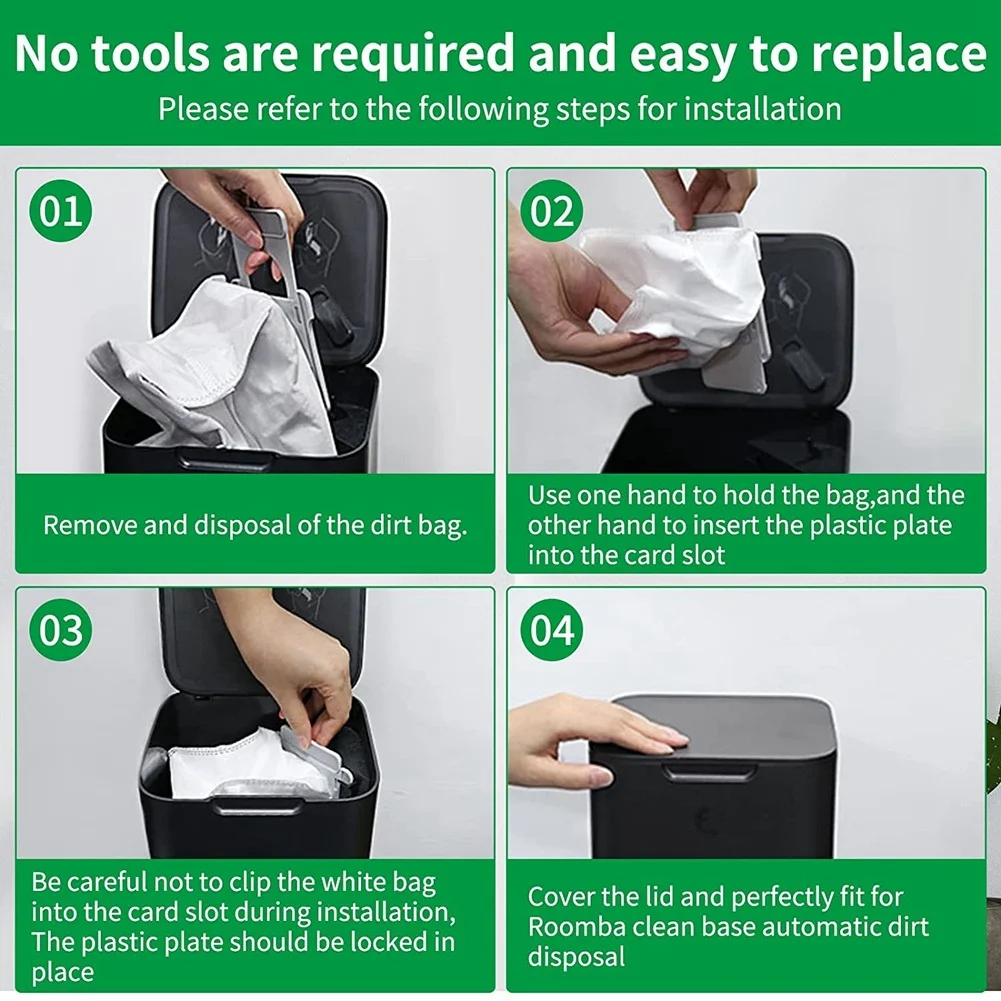 No tools are required and easy to replace

Please refer to the following steps for installation

01

Remove and disposal of the dirt bag.

02

Use one hand to hold the bag,and the other hand to insert the plastic plate into the card slot

03

Be careful not to clip the white bag into the card slot during installation, The plastic plate should be locked in place

04

Cover the lid and perfectly fit for Roomba clean base automatic dirt disposal