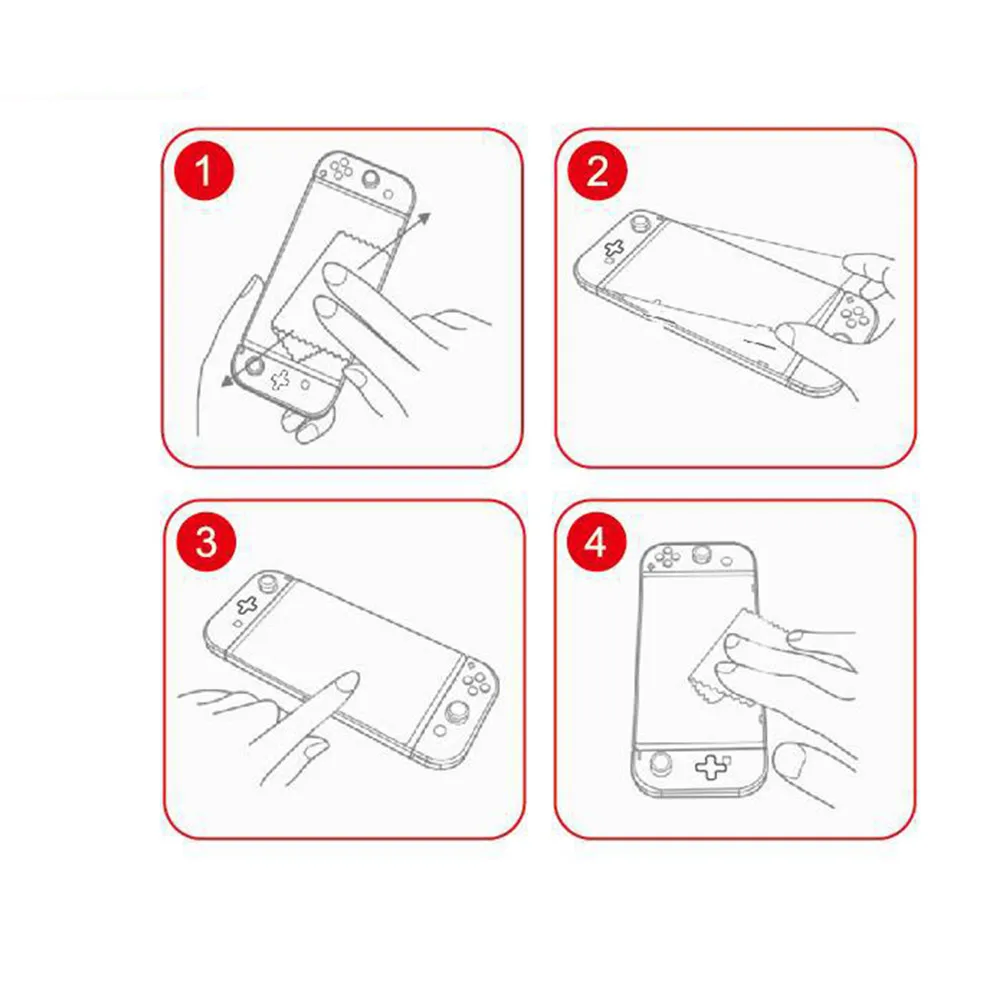 1

2

3

4