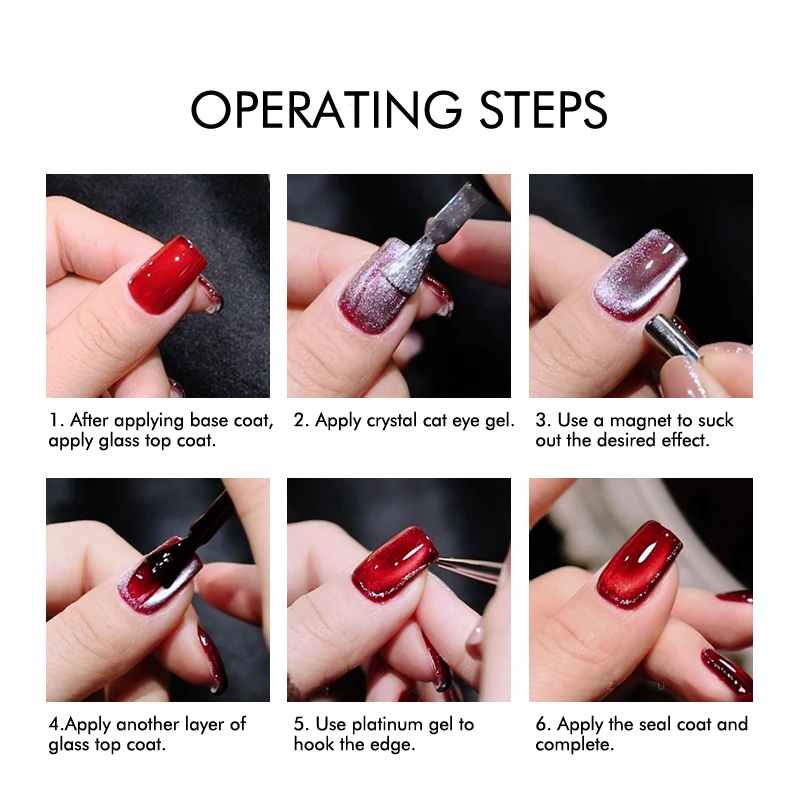 OPERATING STEPS

1. After applying base coat, apply glass top coat.

2. Apply crystal cat eye gel.

3. Use a magnet to suck out the desired effect.

4.Apply another layer of glass top coat.

5. Use platinum gel to hook the edge.

6. Apply the seal coat and complete.