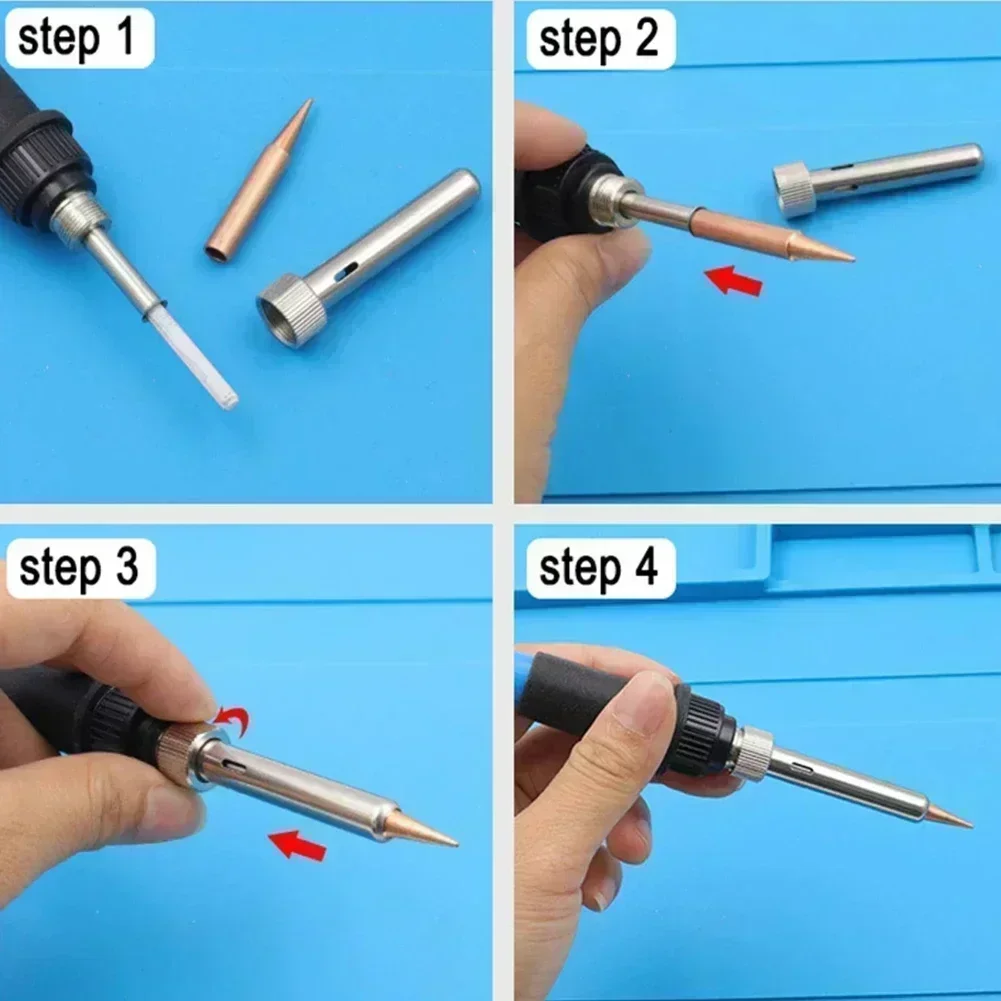 step 1

step 2

step 3

step 4