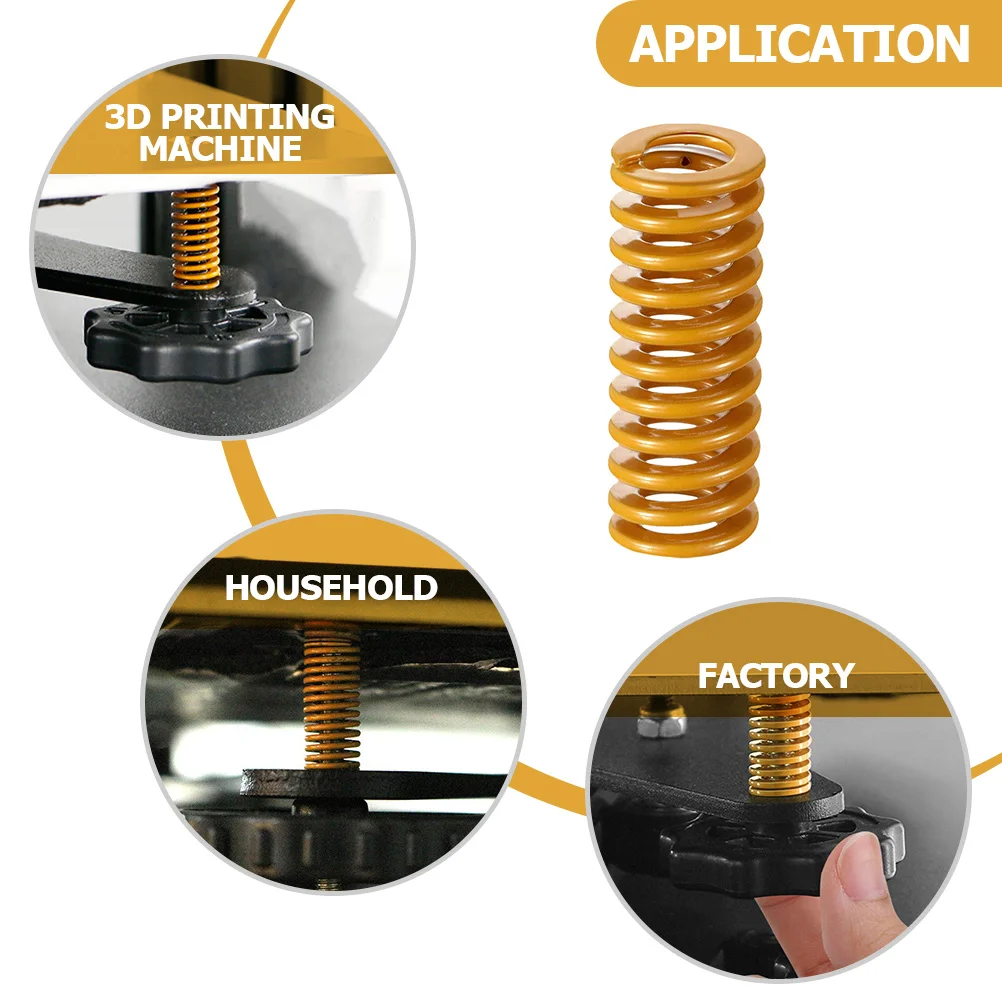 APPLICATION

3D PRINTING MACHINE

HOUSEHOLD

FACTORY