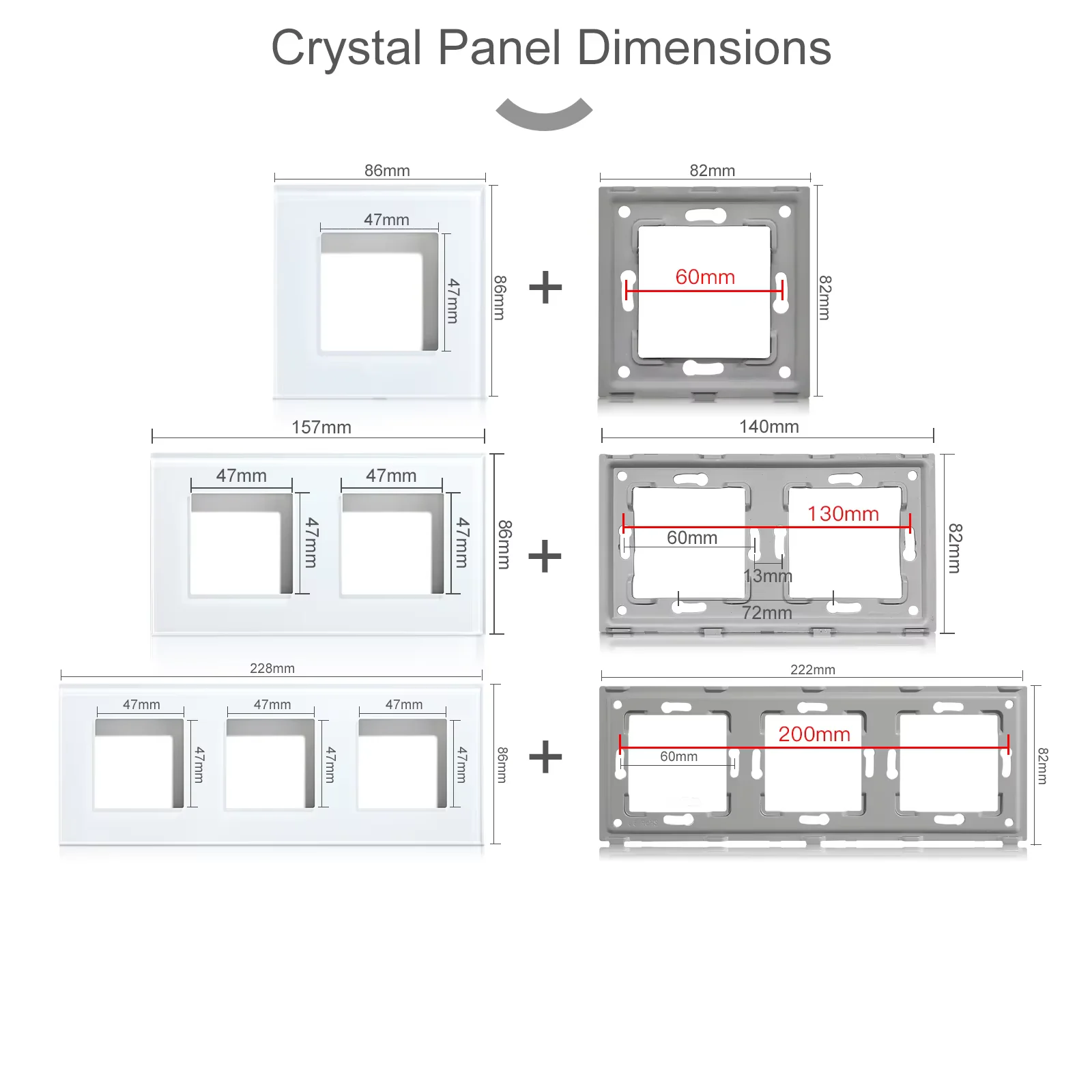 Crystal Panel Dimensions

86mm
47mm
47mm
86mm
+
82mm
60mm
82mm

157mm
47mm
47mm
47mm
47mm
86mm
+
140mm
130mm
60mm
13mm
72mm
82mm

228mm
47mm
47mm
47mm
47mm
47mm
47mm
86mm
+
222mm
200mm
60mm
82mm