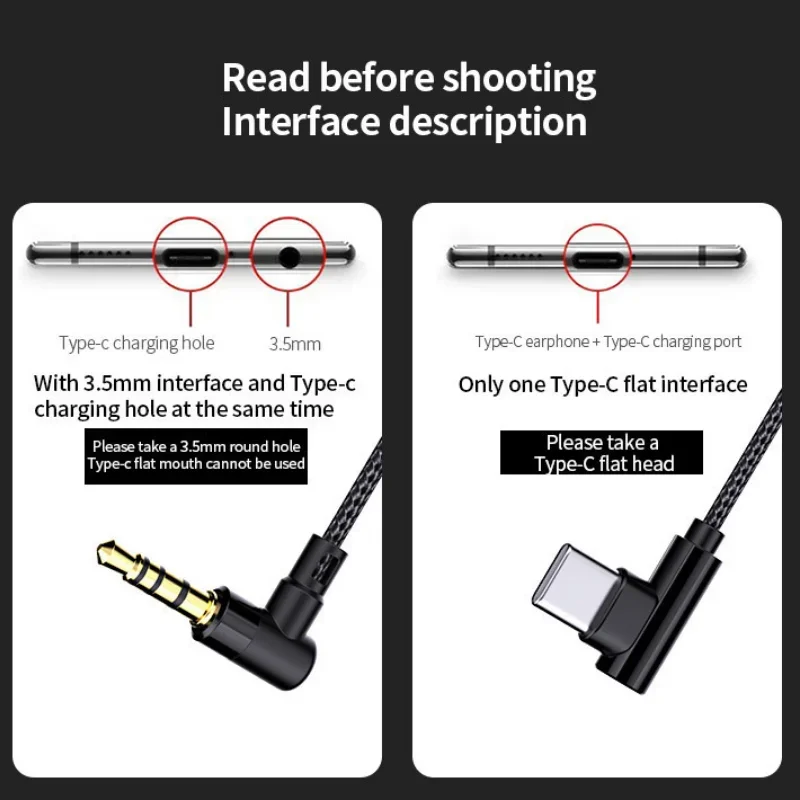 Read before shooting
Interface description

Type-c charging hole

3.5mm

With 3.5mm interface and Type-c charging hole at the same time

Please take a 3.5mm round hole
Type-c flat mouth cannot be used

Type-C earphone + Type-C charging port

Only one Type-C flat interface

Please take a
Type-C flat head