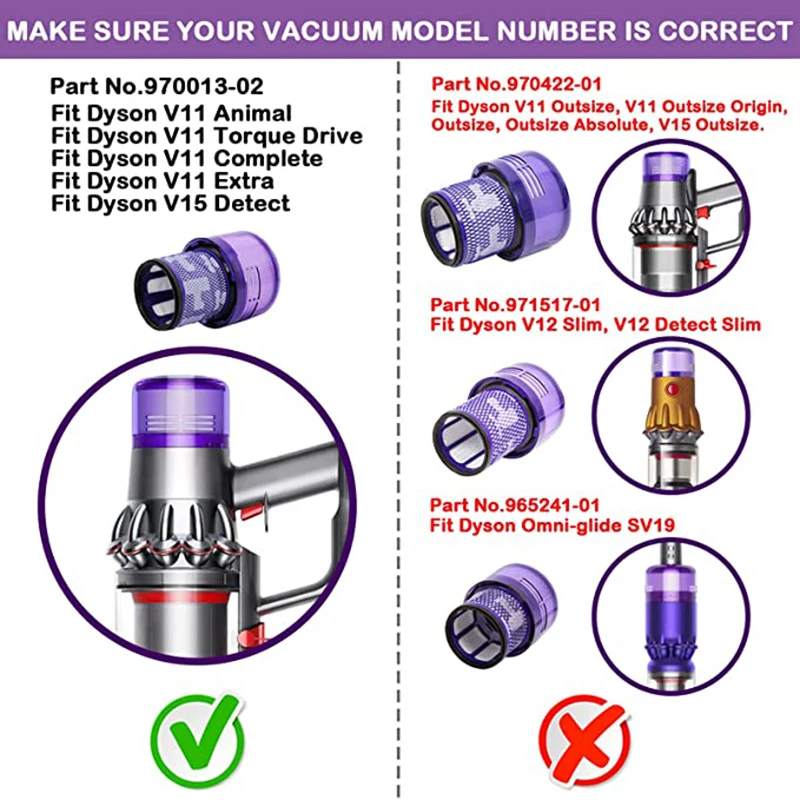 MAKE SURE YOUR VACUUM MODEL NUMBER IS CORRECT

Part No.970013-02
Fit Dyson V11 Animal
Fit Dyson V11 Torque Drive
Fit Dyson V11 Complete
Fit Dyson V11 Extra
Fit Dyson V15 Detect

Part No.970422-01
Fit Dyson V11 Outsize, V11 Outsize Origin, Outsize, Outsize Absolute, V15 Outsize.

Part No.971517-01
Fit Dyson V12 Slim, V12 Detect Slim

Part No.965241-01
Fit Dyson Omni-glide SV19