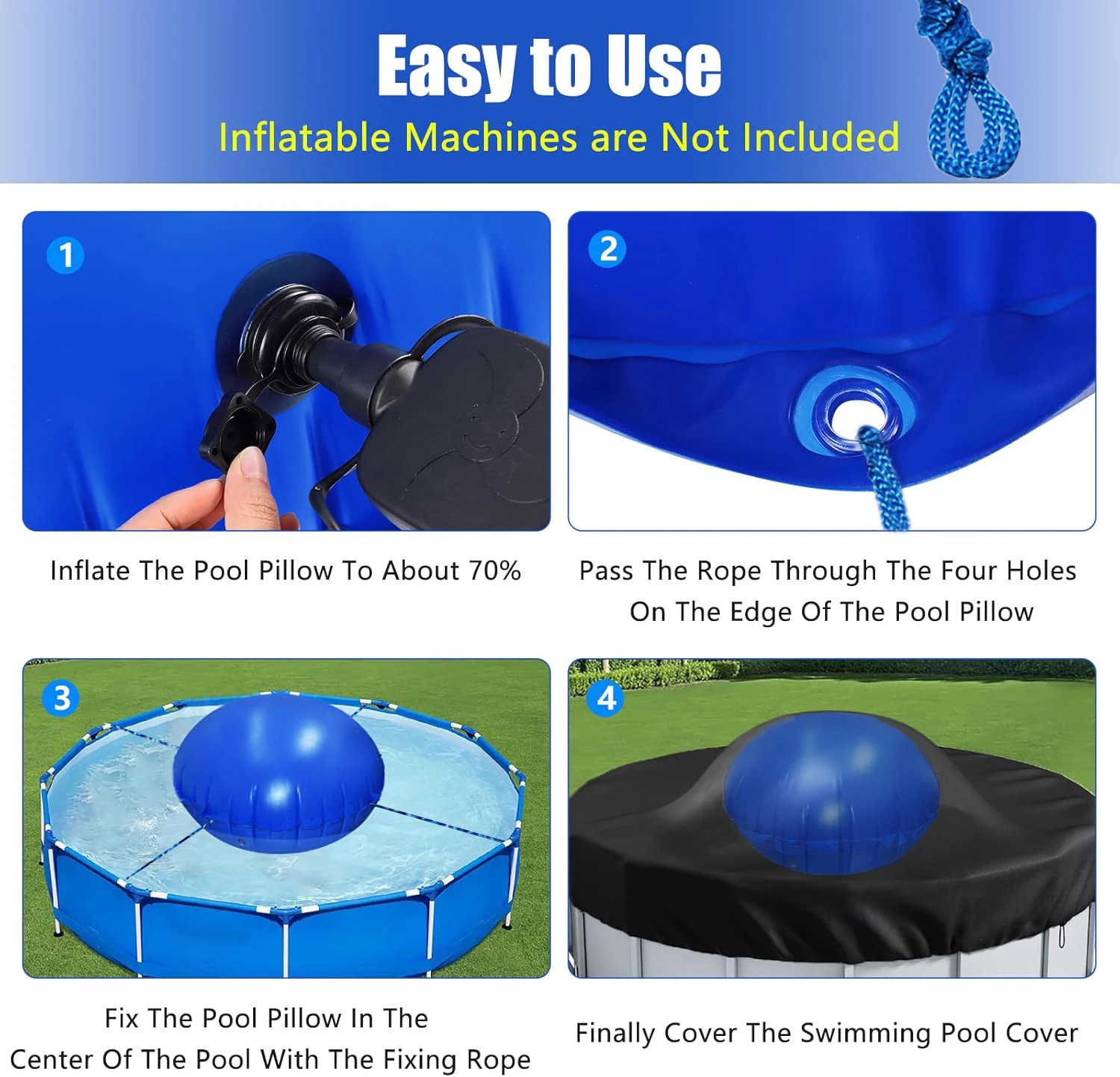 Easy to Use

Inflatable Machines are Not Included

1

Inflate The Pool Pillow To About 70%

2

Pass The Rope Through The Four Holes On The Edge Of The Pool Pillow

3

Fix The Pool Pillow In The Center Of The Pool With The Fixing Rope

4

Finally Cover The Swimming Pool Cover