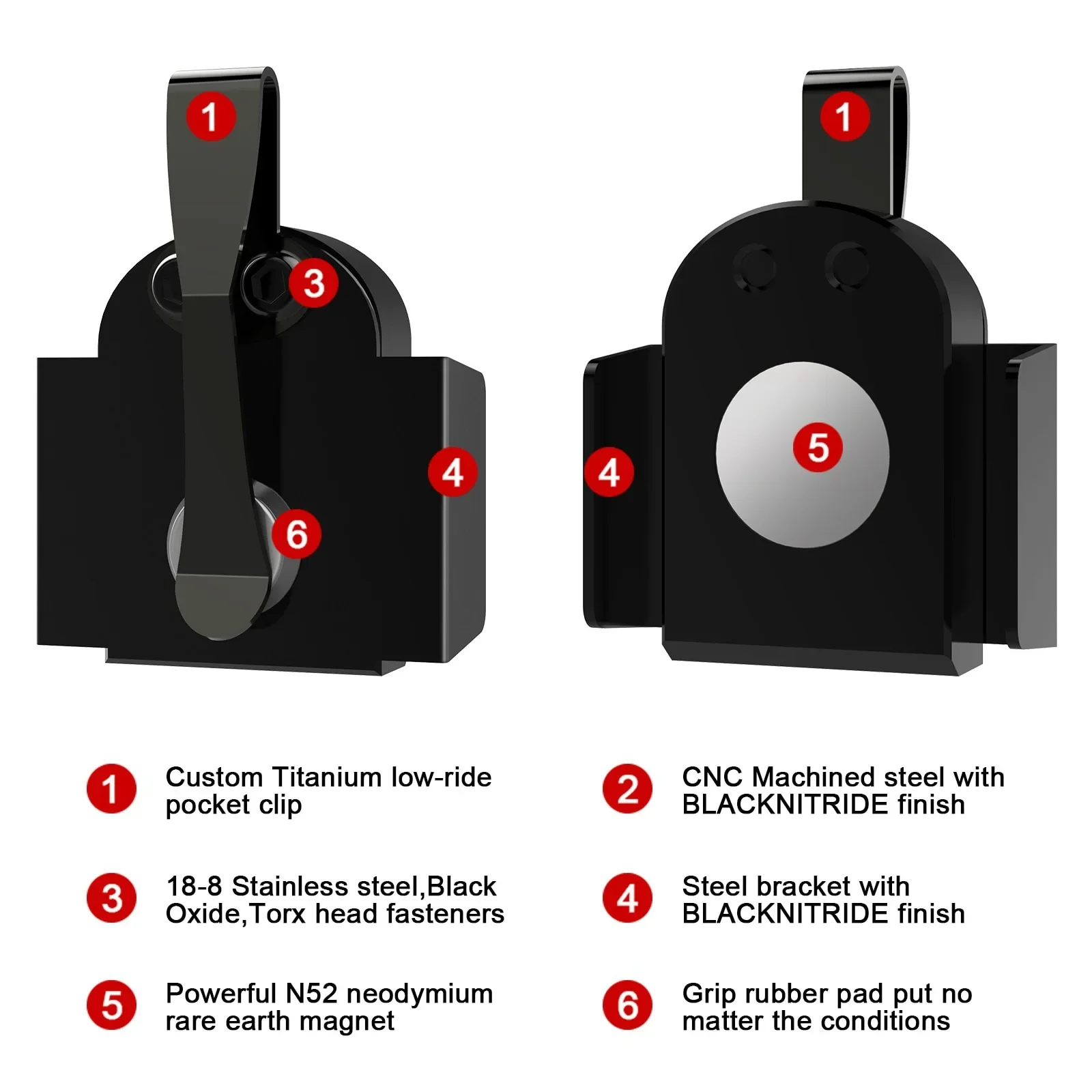 1
3
4
6
1
4
5

1 Custom Titanium low-ride pocket clip

2 CNC Machined steel with BLACKNITRIDE finish

3 18-8 Stainless steel,Black Oxide,Torx head fasteners

4 Steel bracket with BLACKNITRIDE finish

5 Powerful N52 neodymium rare earth magnet

6 Grip rubber pad put no matter the conditions